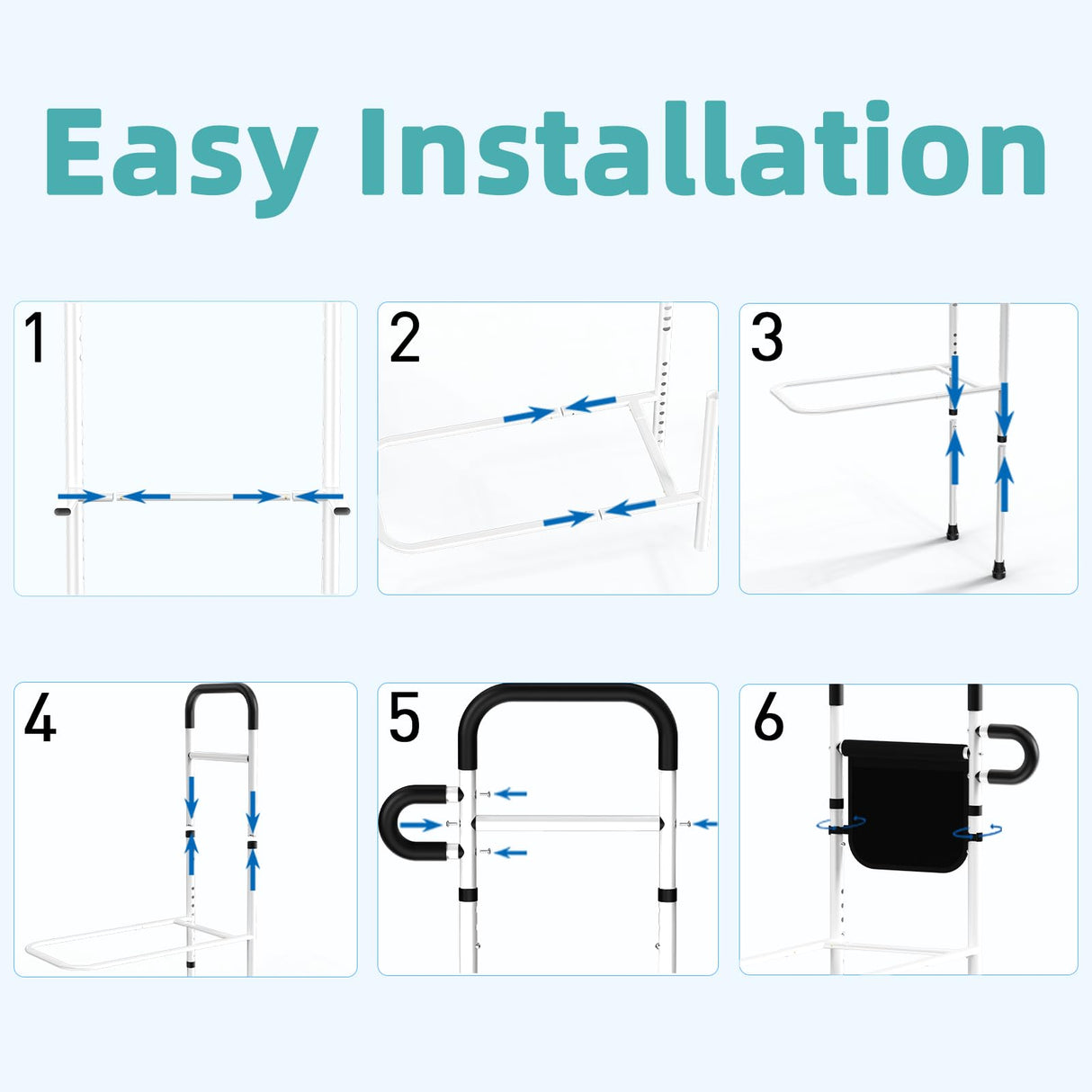 Easy Installation

1

2

3

4

5

6