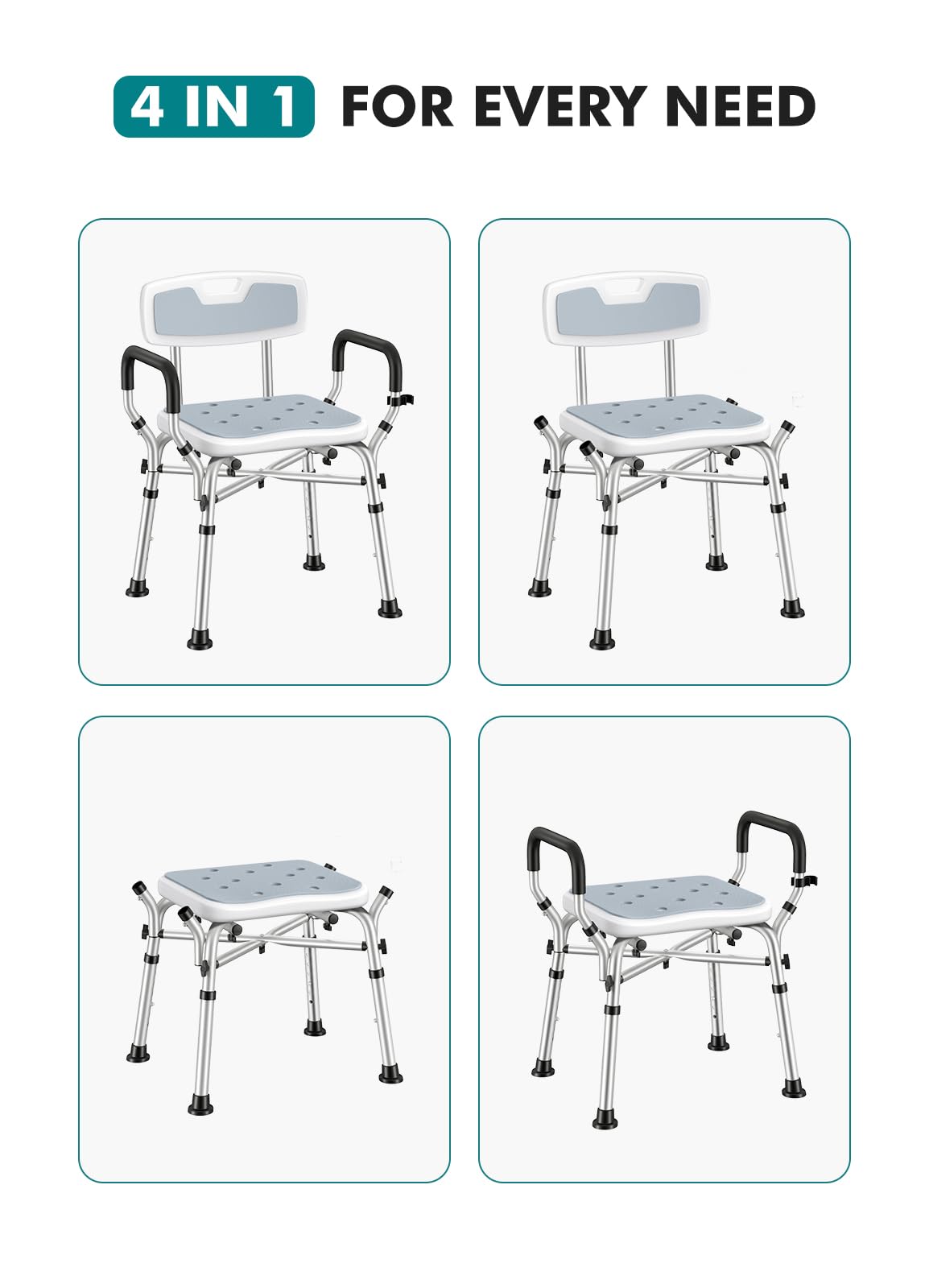 4 IN 1 FOR EVERY NEED