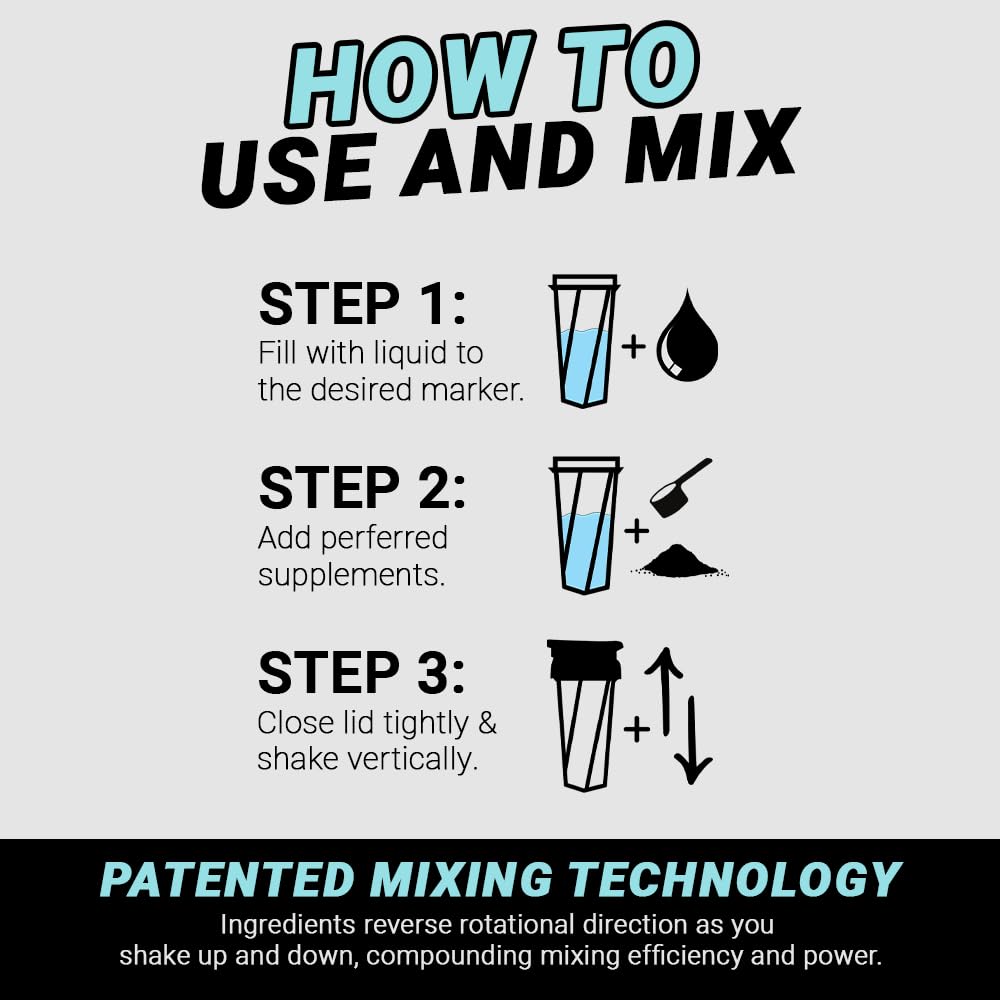 HOW TO
USE AND MIX

STEP 1:
Fill with liquid to the desired marker.

+

STEP 2:
Add perferred supplements.

+

STEP 3:
Close lid tightly & shake vertically.

+

PATENTED MIXING TECHNOLOGY
Ingredients reverse rotational direction as you shake up and down, compounding mixing efficiency and power.