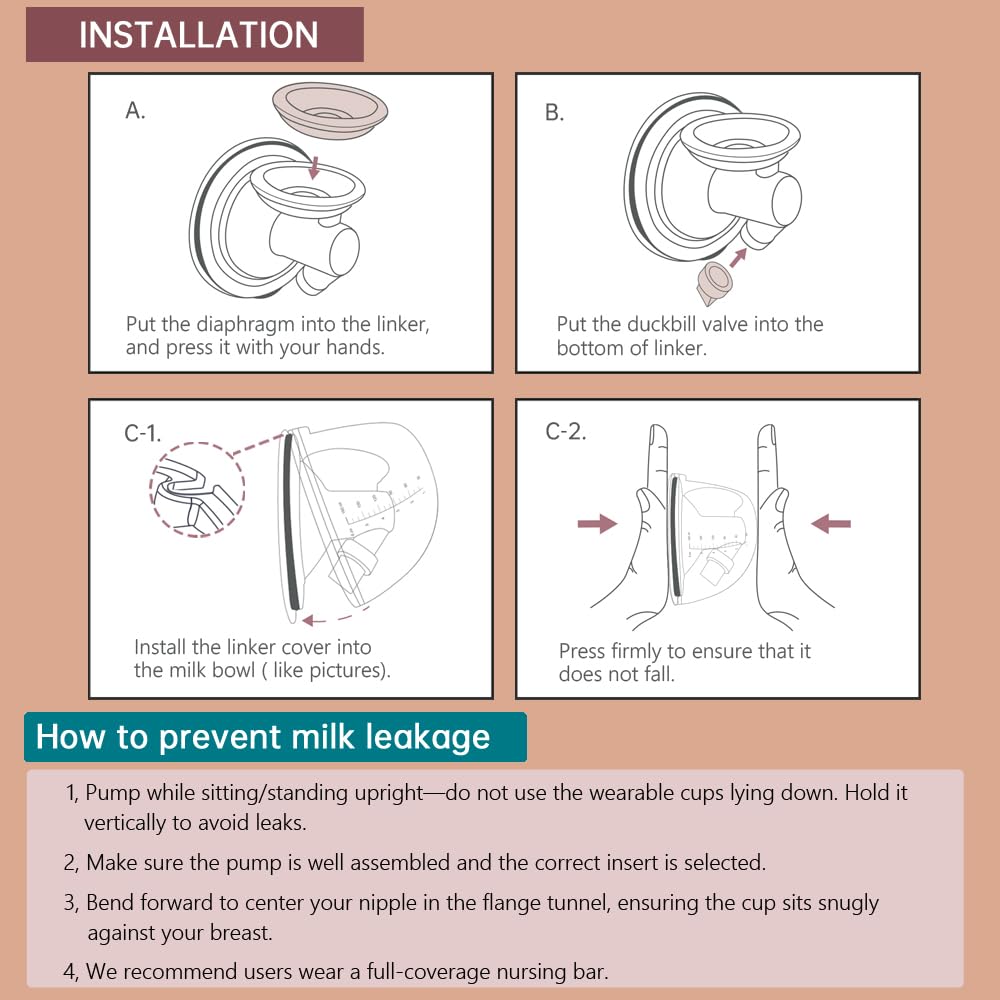 INSTALLATION

A.

Put the diaphragm into the linker, and press it with your hands.

B.

Put the duckbill valve into the bottom of linker.

C-1.

Install the linker cover into the milk bowl ( like pictures).

C-2.

Press firmly to ensure that it does not fall.

How to prevent milk leakage

1, Pump while sitting/standing upright—do not use the wearable cups lying down. Hold it vertically to avoid leaks.

2, Make sure the pump is well assembled and the correct insert is selected.

3, Bend forward to center your nipple in the flange tunnel, ensuring the cup sits snugly against your breast.

4, We recommend users wear a full-coverage nursing bar.