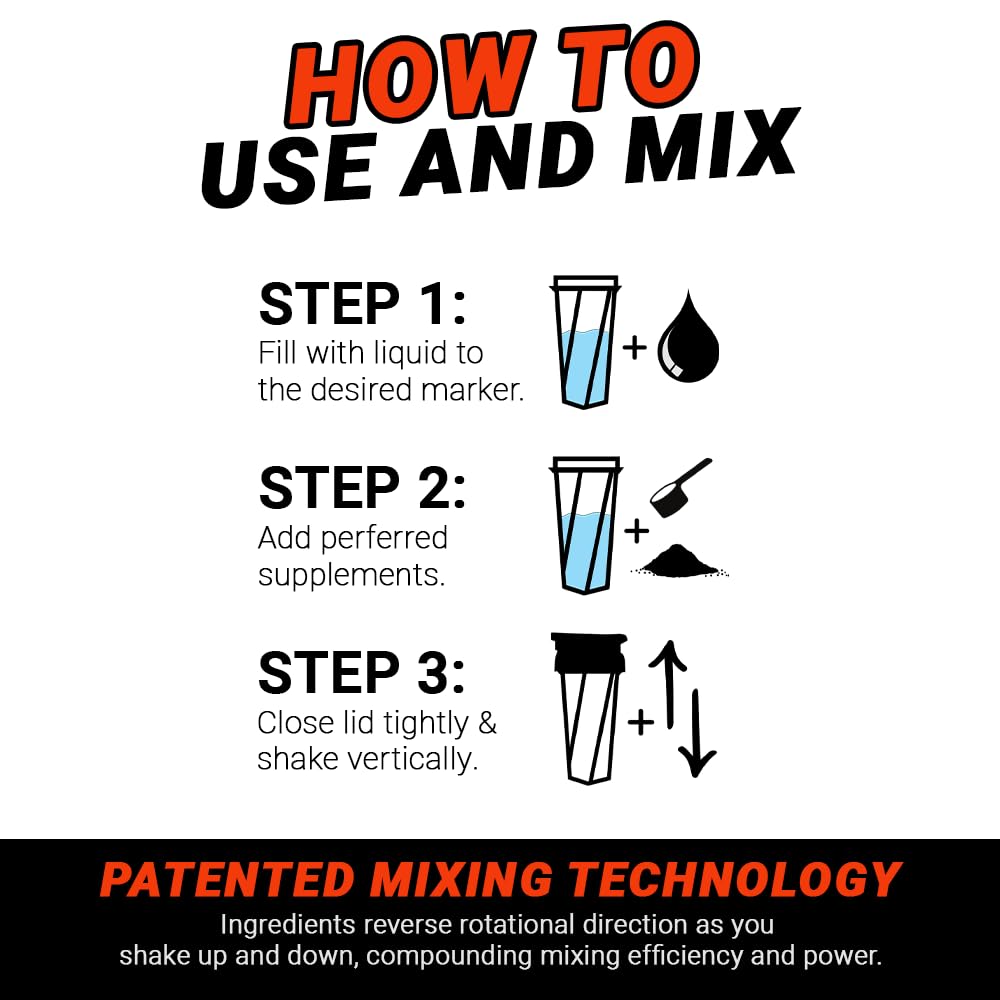 HOW TO
USE AND MIX

STEP 1:
Fill with liquid to the desired marker.

+

STEP 2:
Add perferred supplements.

+

STEP 3:
Close lid tightly & shake vertically.

+

PATENTED MIXING TECHNOLOGY
Ingredients reverse rotational direction as you shake up and down, compounding mixing efficiency and power.