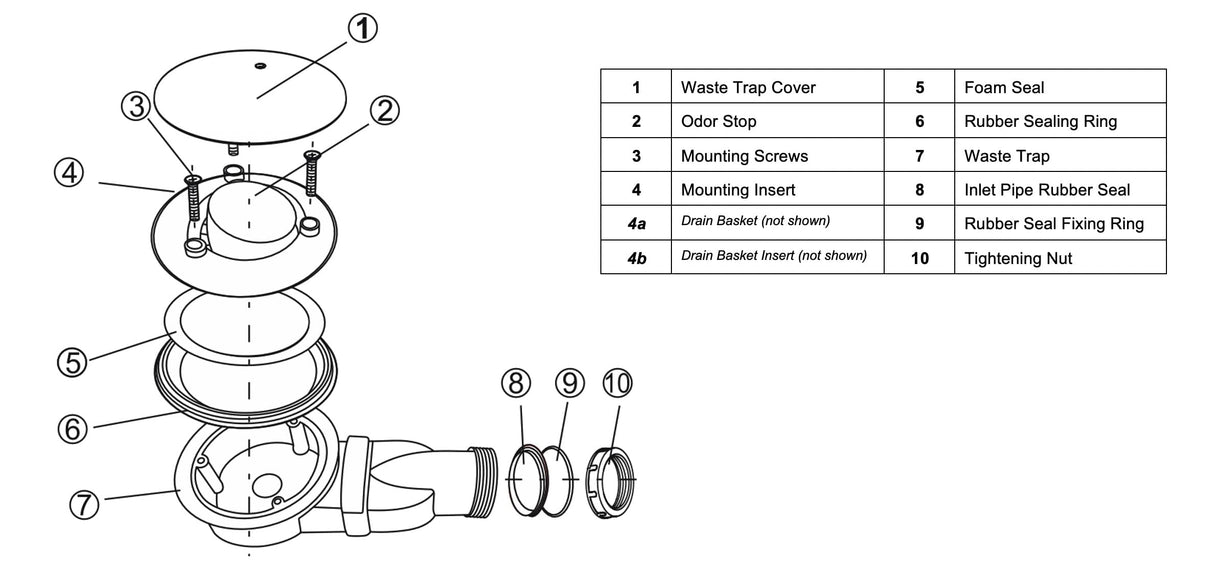 1

3

2

4

5

6

7

8

9

10

| 1 | Waste Trap Cover | 5 | Foam Seal |
|---|---|---|---|
| 2 | Odor Stop | 6 | Rubber Sealing Ring |
| 3 | Mounting Screws | 7 | Waste Trap |
| 4 | Mounting Insert | 8 | Inlet Pipe Rubber Seal |
| 4a | Drain Basket (not shown) | 9 | Rubber Seal Fixing Ring |
| 4b | Drain Basket Insert (not shown) | 10 | Tightening Nut |