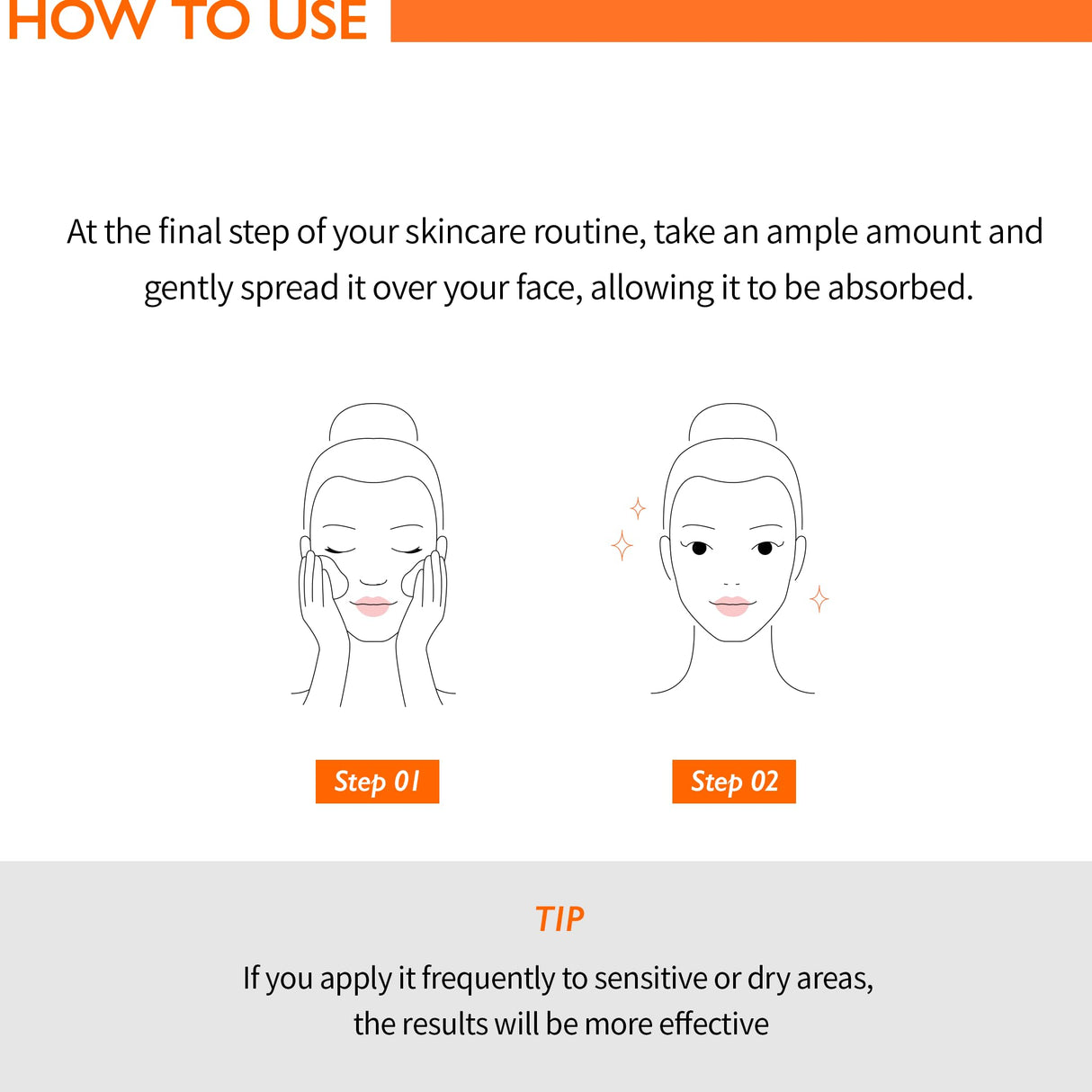 HOW TO USE

At the final step of your skincare routine, take an ample amount and gently spread it over your face, allowing it to be absorbed.

Step 01

Step 02

TIP

If you apply it frequently to sensitive or dry areas, the results will be more effective