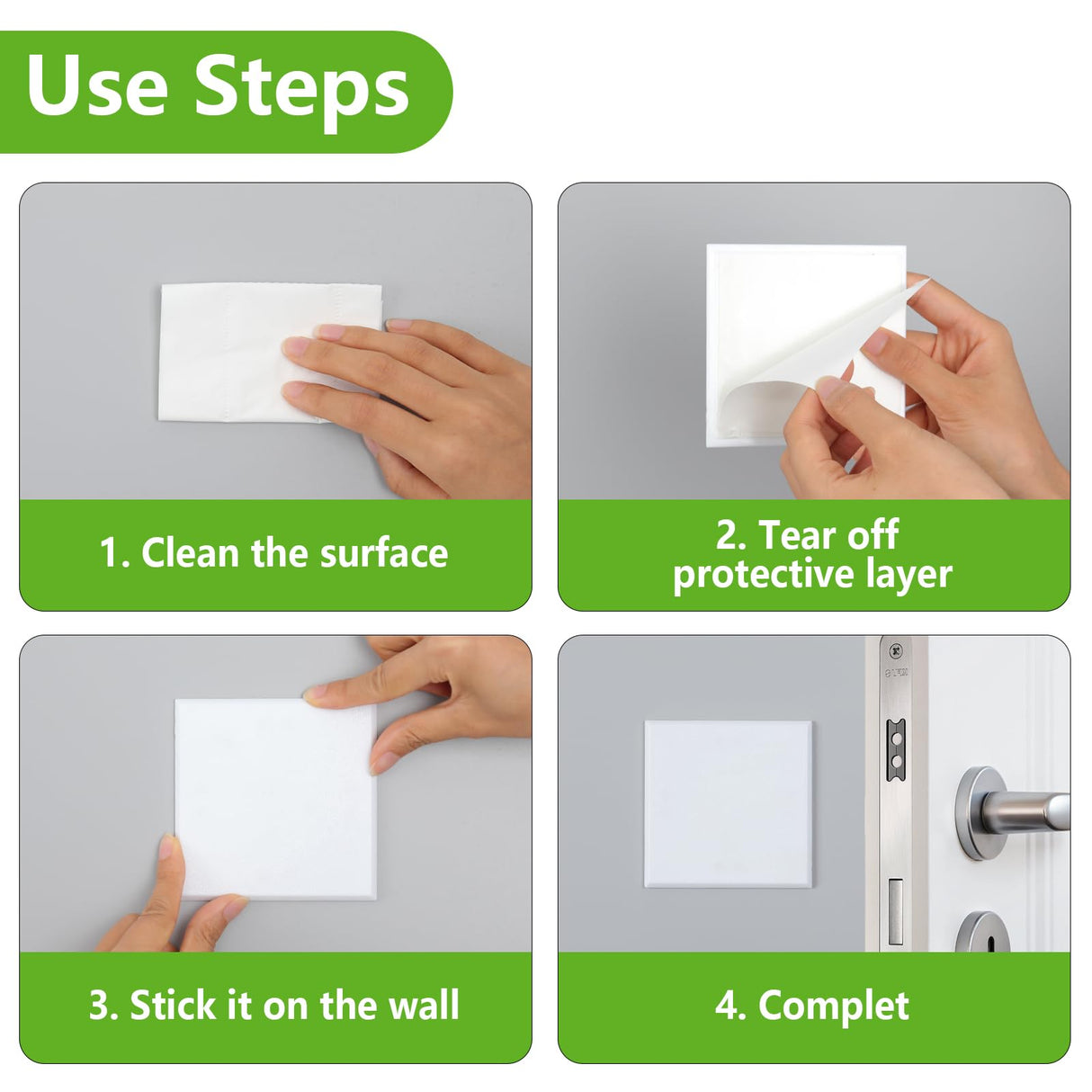 Use Steps

1. Clean the surface

2. Tear off protective layer

3. Stick it on the wall

4. Complet