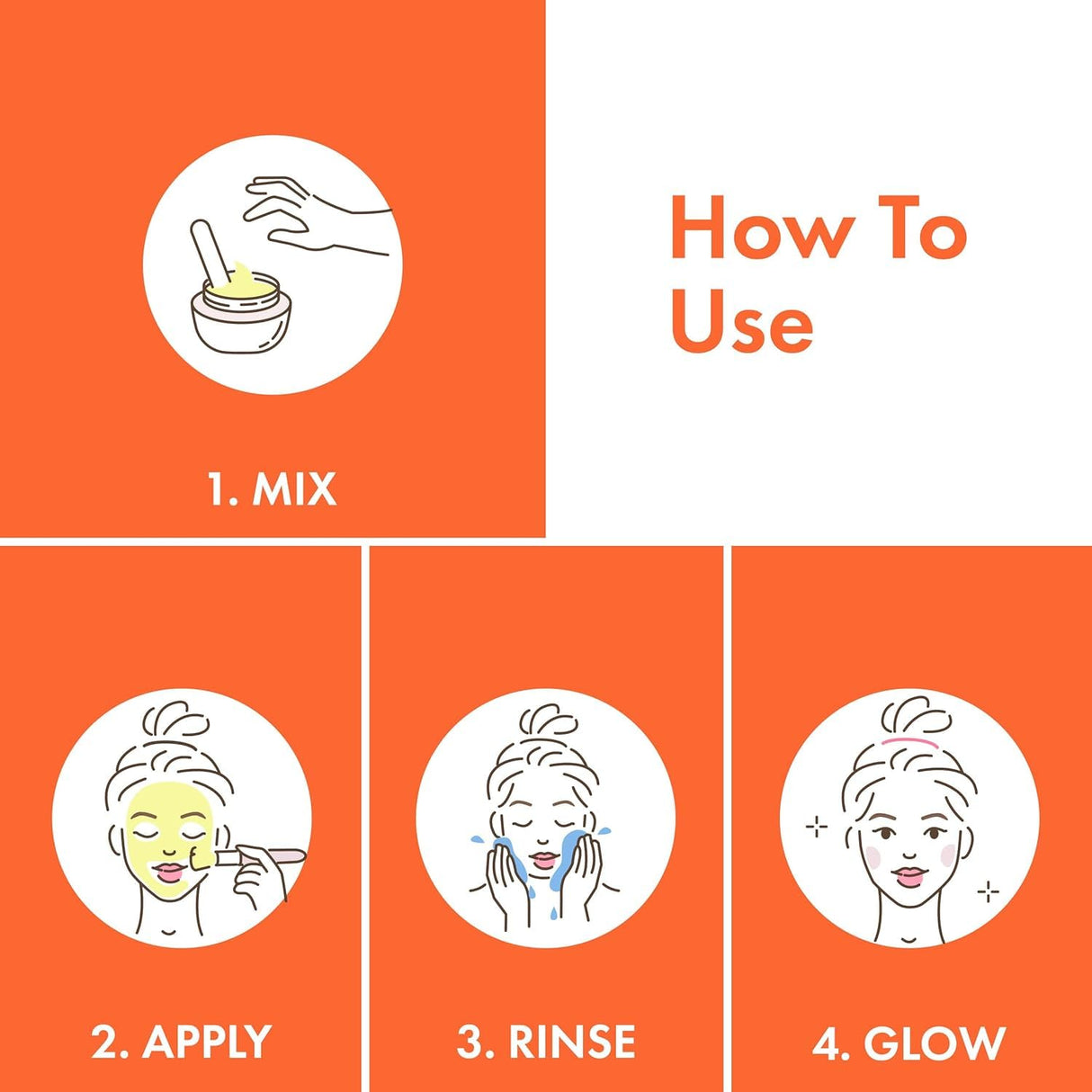 1. MIX

How To Use

2. APPLY

3. RINSE

4. GLOW