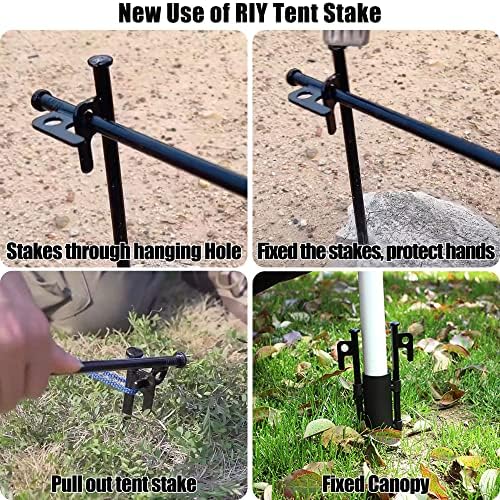 New Use of RIY Tent Stake

Stakes through hanging Hole

Fixed the stakes, protect hands

Pull out tent stake

Fixed Canopy