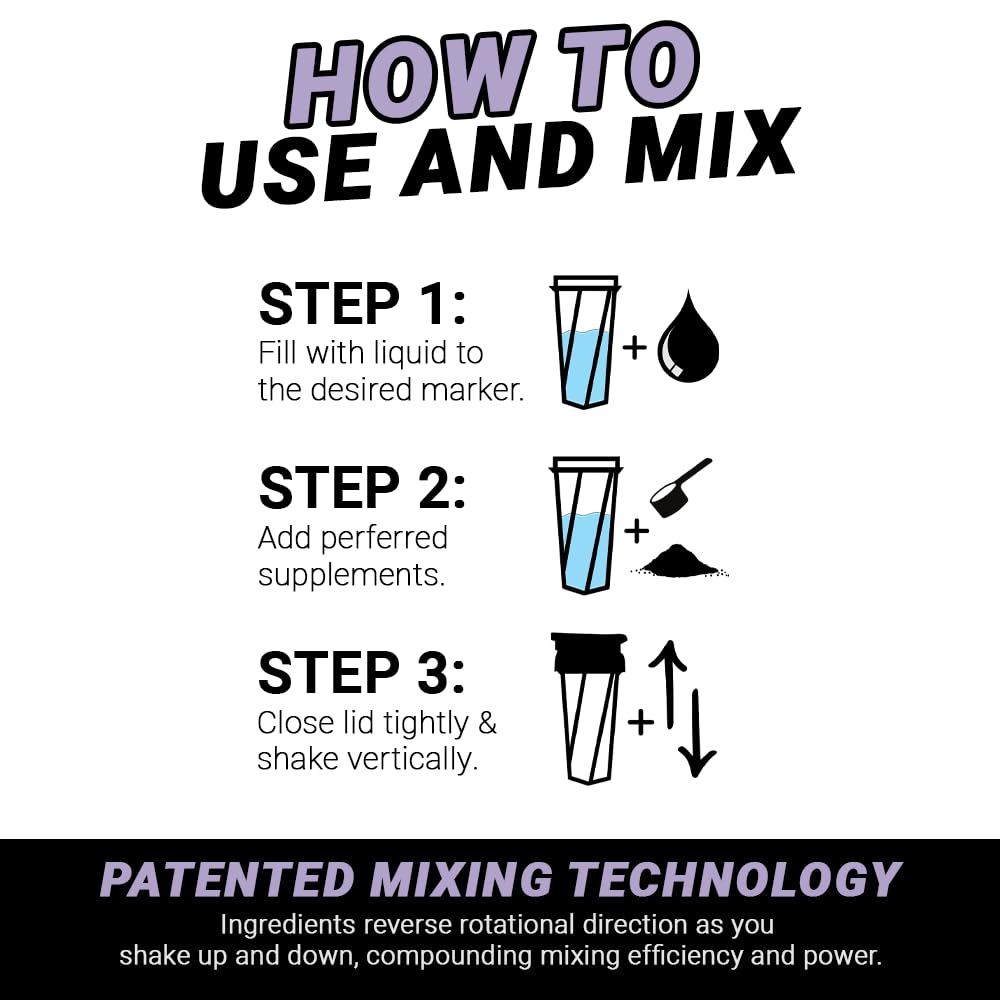 HOW TO
USE AND MIX

STEP 1:
Fill with liquid to the desired marker.

+

STEP 2:
Add perferred supplements.

+

STEP 3:
Close lid tightly & shake vertically.

+

PATENTED MIXING TECHNOLOGY
Ingredients reverse rotational direction as you shake up and down, compounding mixing efficiency and power.