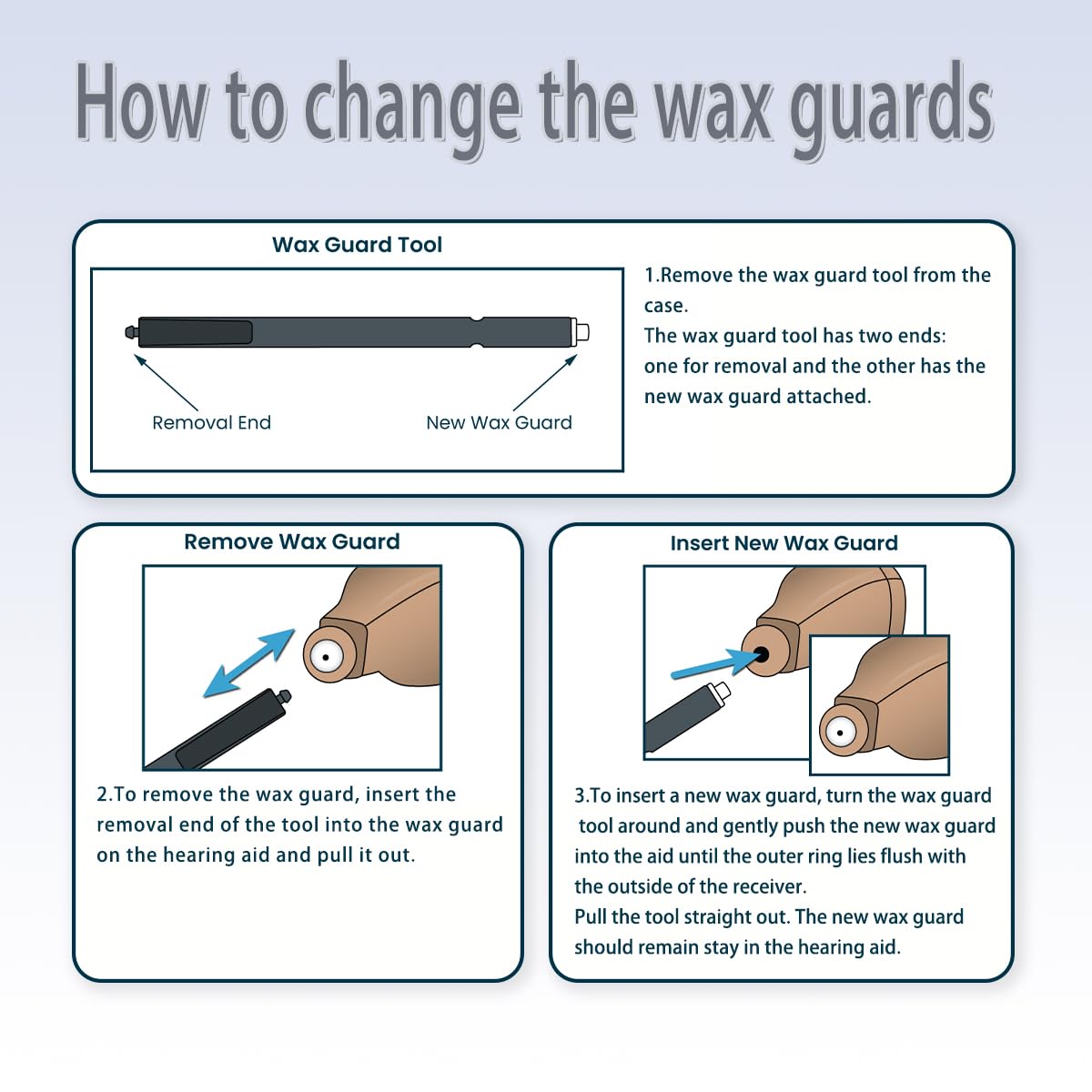 How to change the wax guards

Wax Guard Tool

Removal End

New Wax Guard

1.Remove the wax guard tool from the case.
The wax guard tool has two ends: one for removal and the other has the new wax guard attached.

Remove Wax Guard

2.To remove the wax guard, insert the removal end of the tool into the wax guard on the hearing aid and pull it out.

Insert New Wax Guard

3.To insert a new wax guard, turn the wax guard tool around and gently push the new wax guard into the aid until the outer ring lies flush with the outside of the receiver.
Pull the tool straight out. The new wax guard should remain stay in the hearing aid.