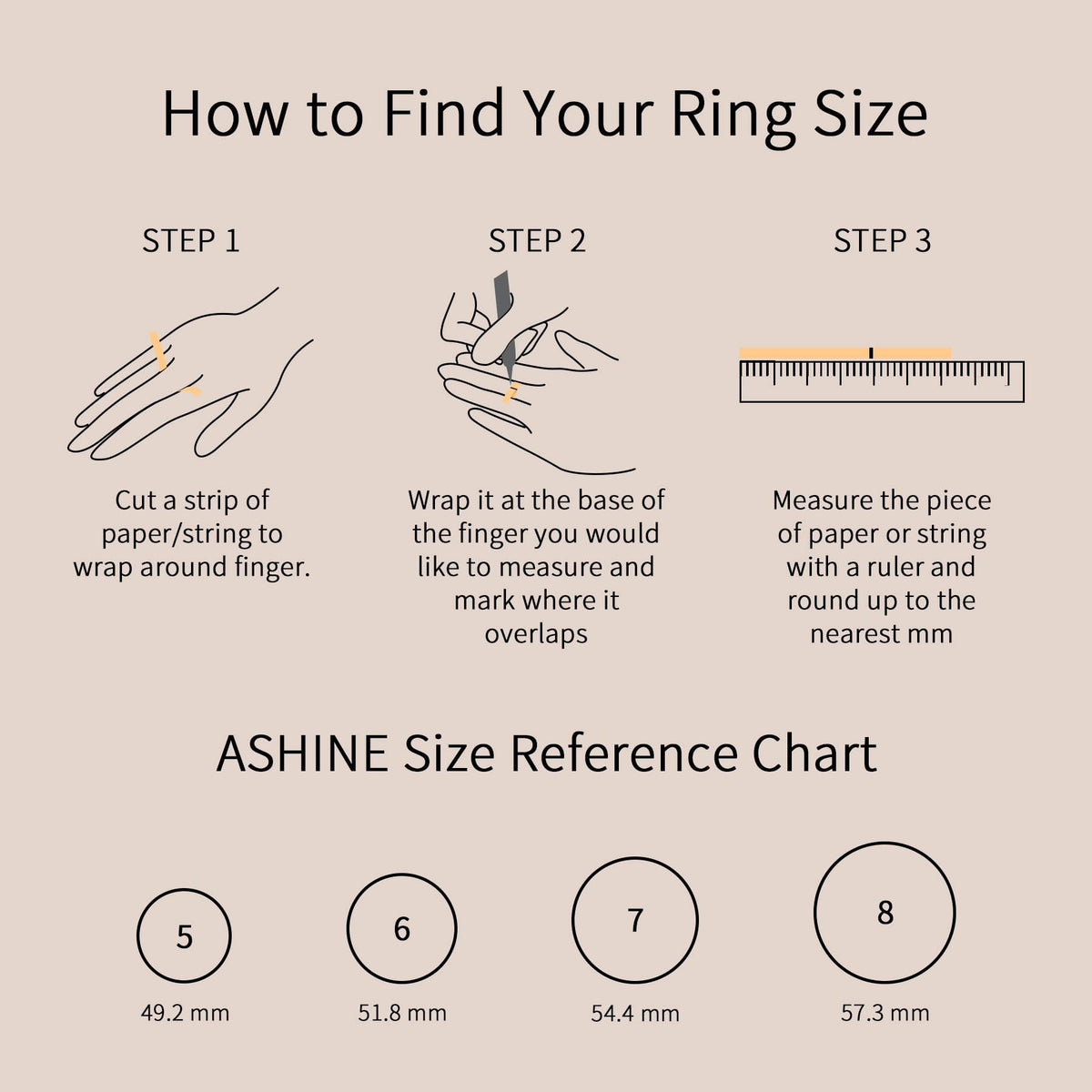 How to Find Your Ring Size

STEP 1

Cut a strip of paper/string to wrap around finger.

STEP 2

Wrap it at the base of the finger you would like to measure and mark where it overlaps

STEP 3

Measure the piece of paper or string with a ruler and round up to the nearest mm

ASHINE Size Reference Chart

5
49.2 mm

6
51.8 mm

7
54.4 mm

8
57.3 mm