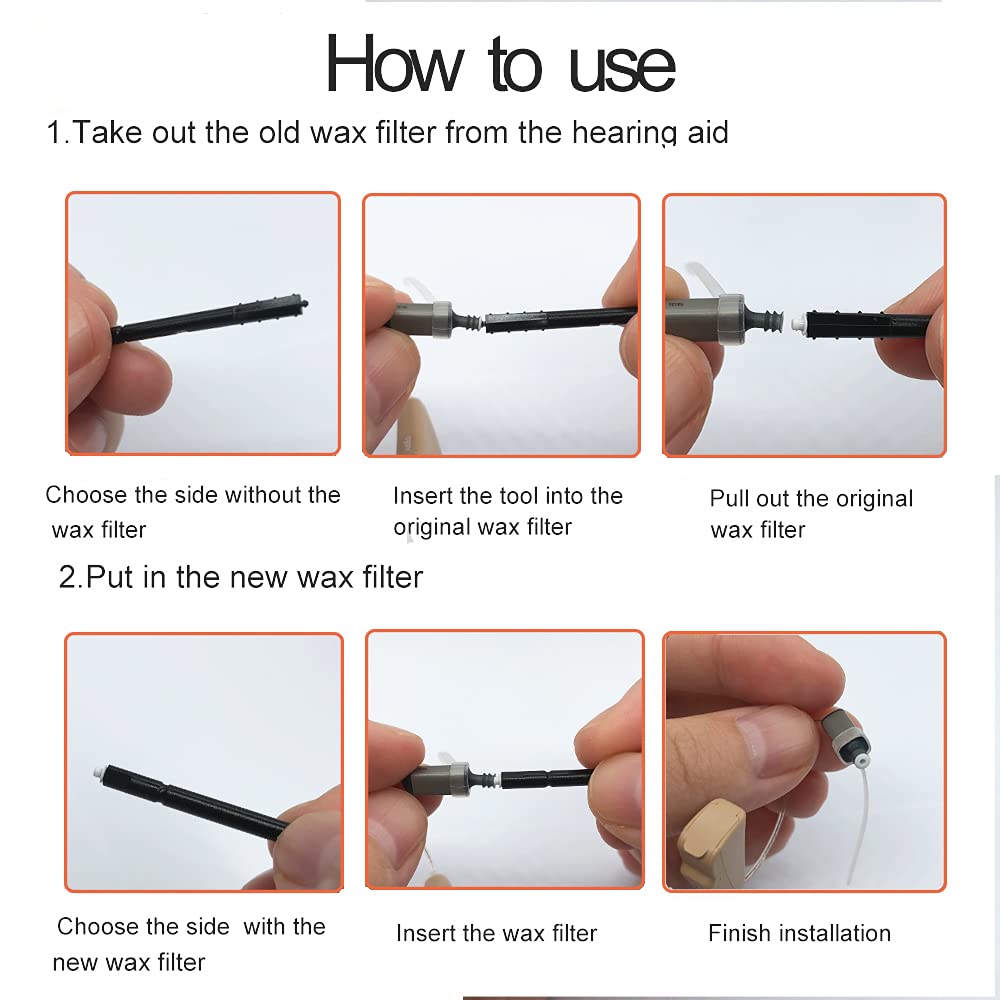 How to use

1.Take out the old wax filter from the hearing aid

Choose the side without the wax filter

Insert the tool into the original wax filter

Pull out the original wax filter

2.Put in the new wax filter

Choose the side with the new wax filter

Insert the wax filter

Finish installation