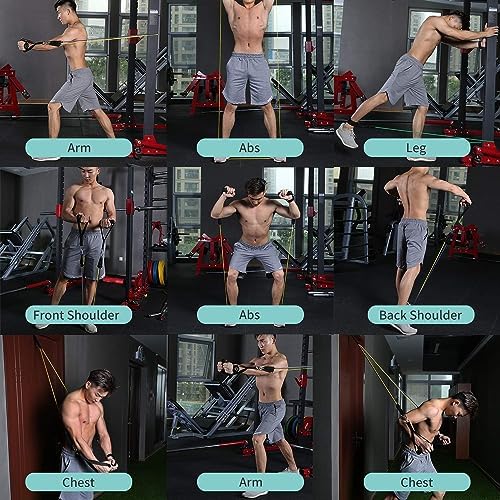 Arm

Abs

Leg

Front Shoulder

Abs

Back Shoulder

Chest

Arm

Chest