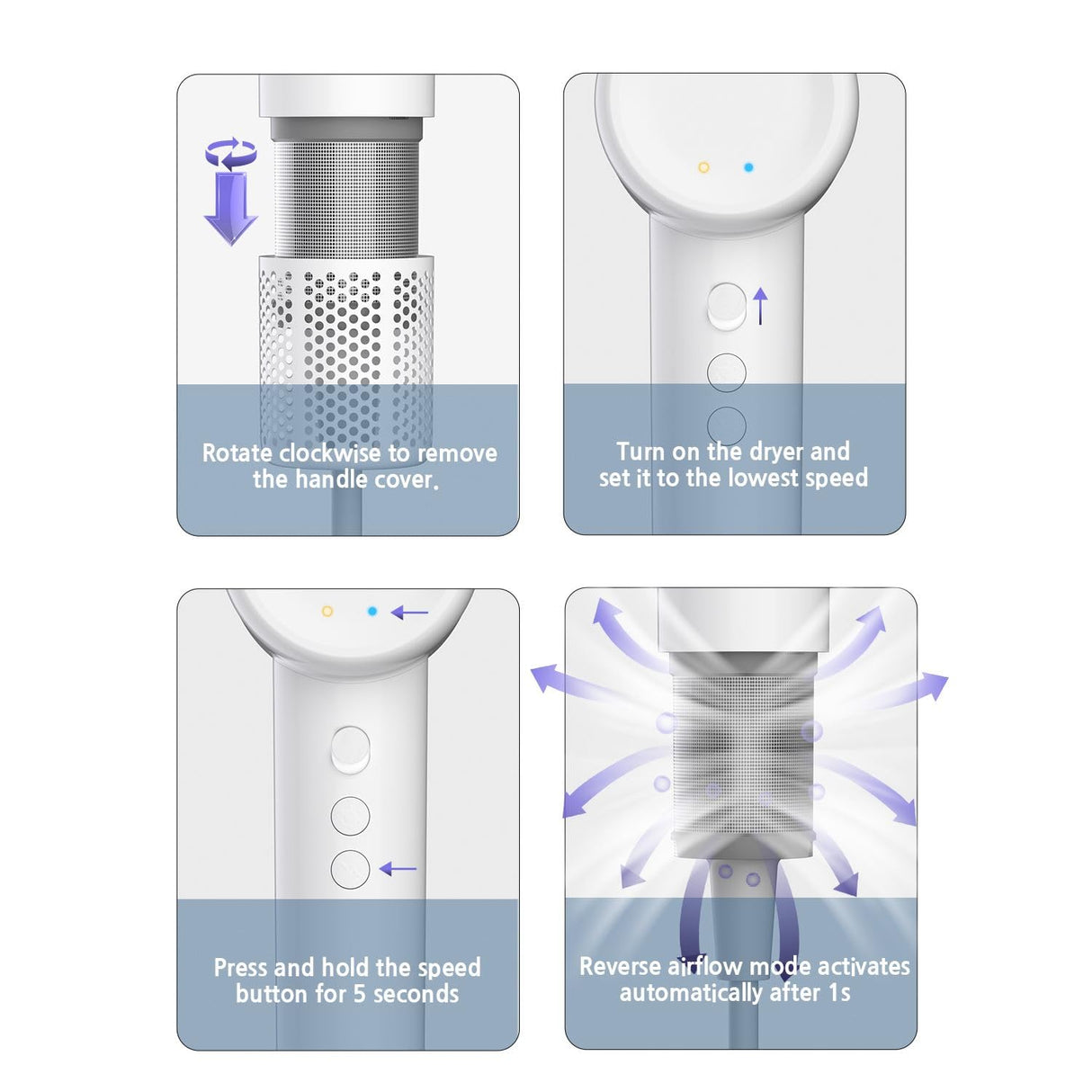 Rotate clockwise to remove the handle cover.

Turn on the dryer and set it to the lowest speed

Press and hold the speed button for 5 seconds

Reverse airflow mode activates automatically after 1s