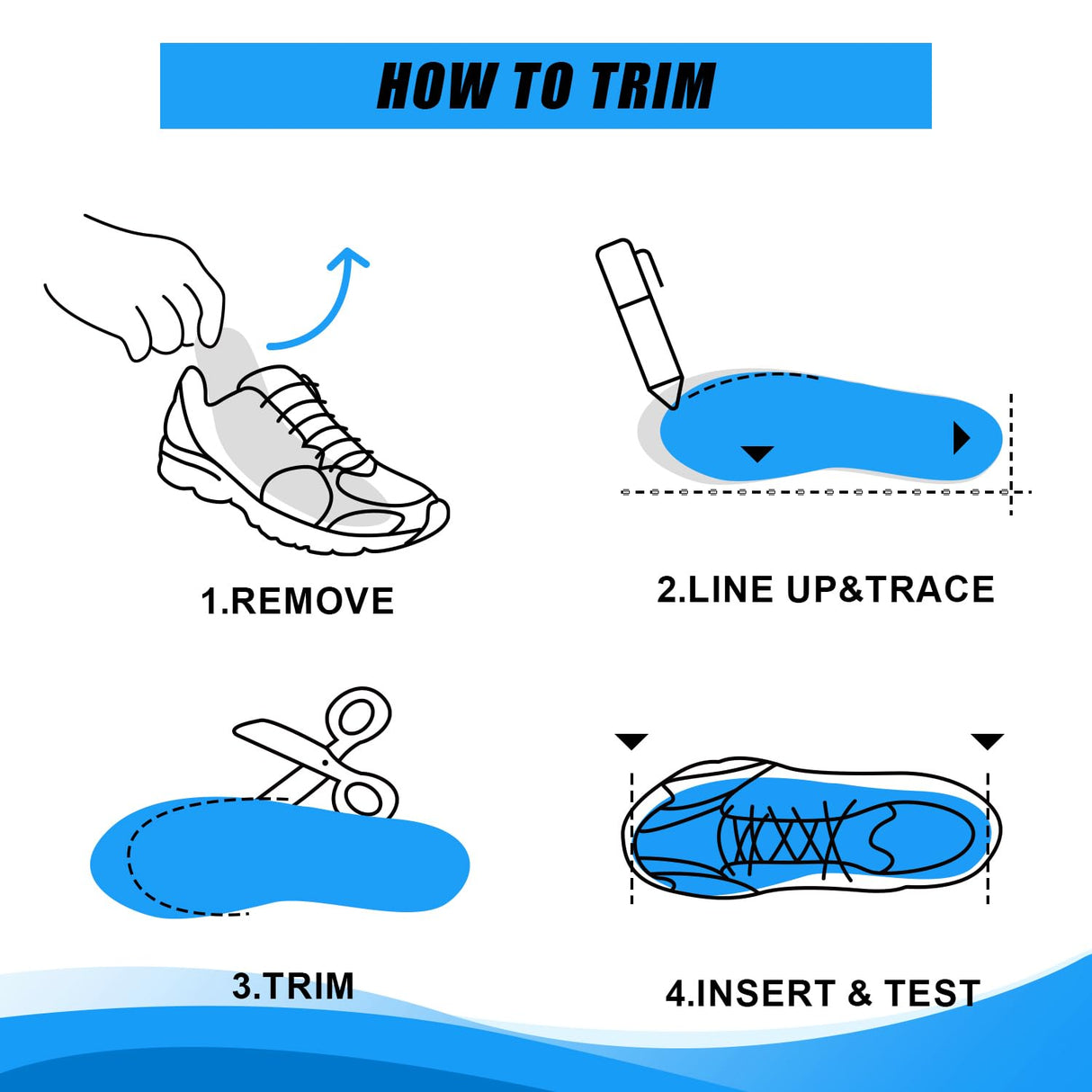 HOW TO TRIM

1.REMOVE

2.LINE UP&TRACE

3.TRIM

4.INSERT & TEST