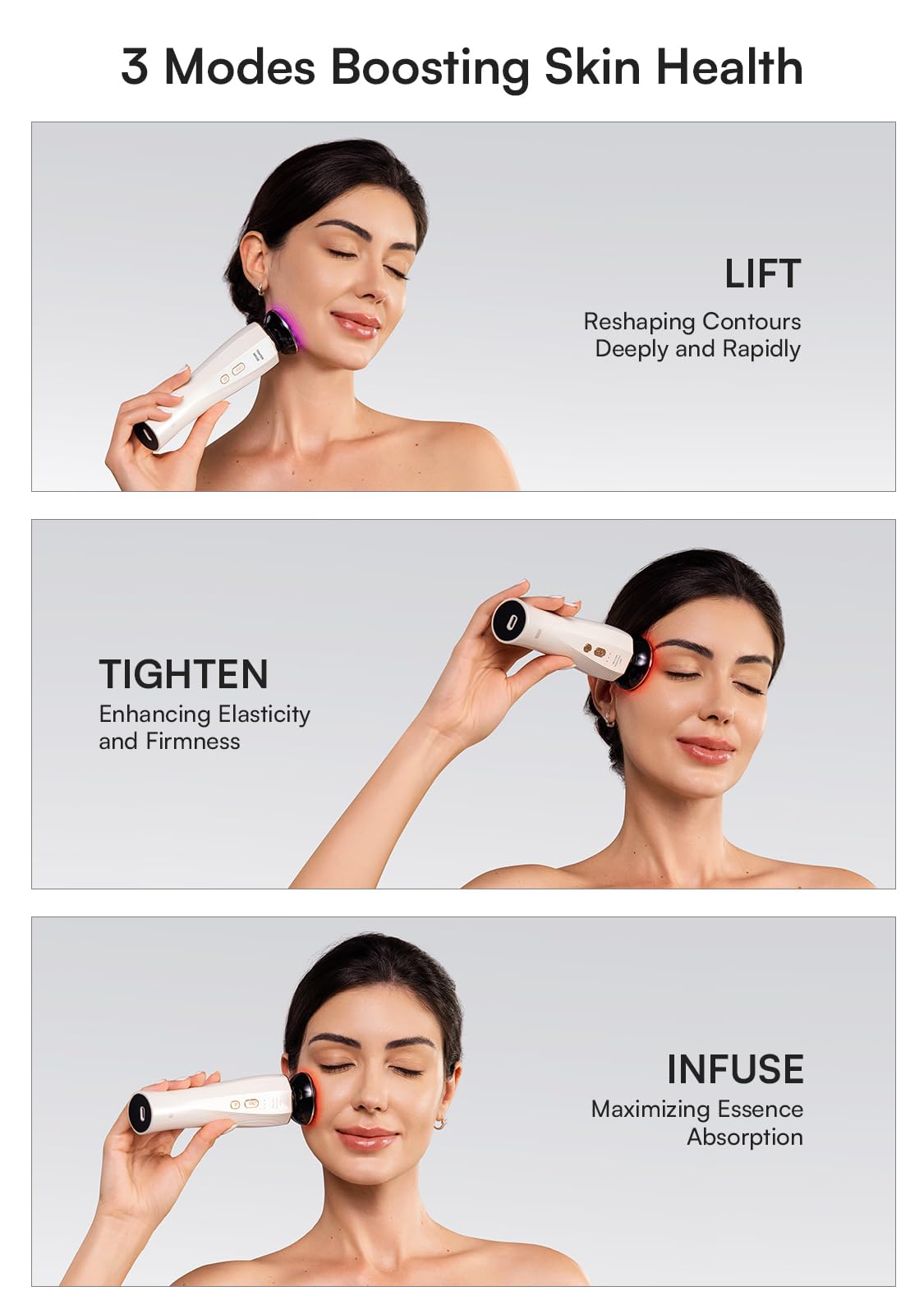 3 Modes Boosting Skin Health

LIFT
Reshaping Contours Deeply and Rapidly

TIGHTEN
Enhancing Elasticity and Firmness

INFUSE
Maximizing Essence Absorption