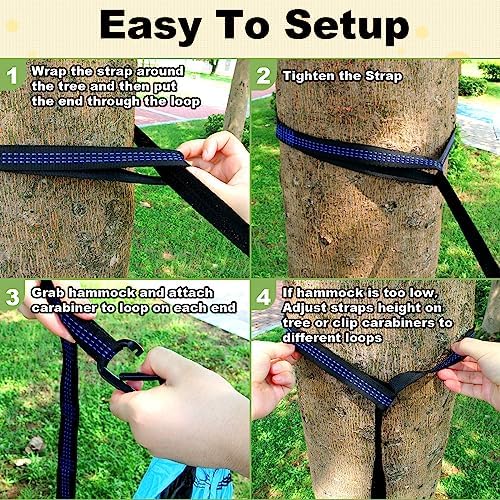 Easy To Setup

1 Wrap the strap around the tree and then put the end through the loop

2 Tighten the Strap

3 Grab hammock and attach carabiner to loop on each end

4 If hammock is too low, Adjust straps height on tree or clip carabiners to different loops