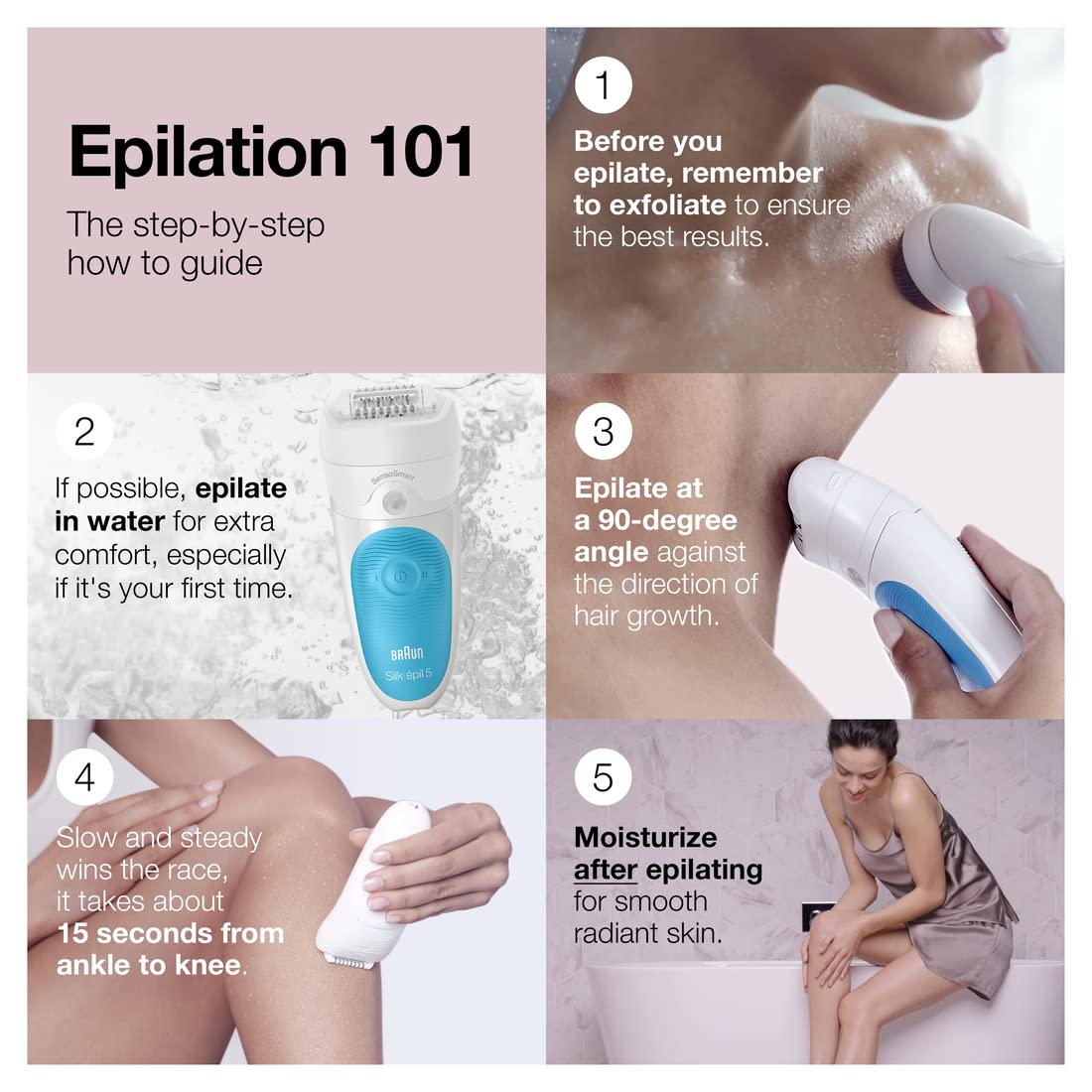 Epilation 101

The step-by-step how to guide

1

Before you epilate, remember to exfoliate to ensure the best results.

2

If possible, epilate in water for extra comfort, especially if it's your first time.

SensoSmart

BRAUN

Silk·épil 5

3

Epilate at a 90-degree angle against the direction of hair growth.

4

Slow and steady wins the race, it takes about 15 seconds from ankle to knee.

5

Moisturize after epilating for smooth radiant skin.