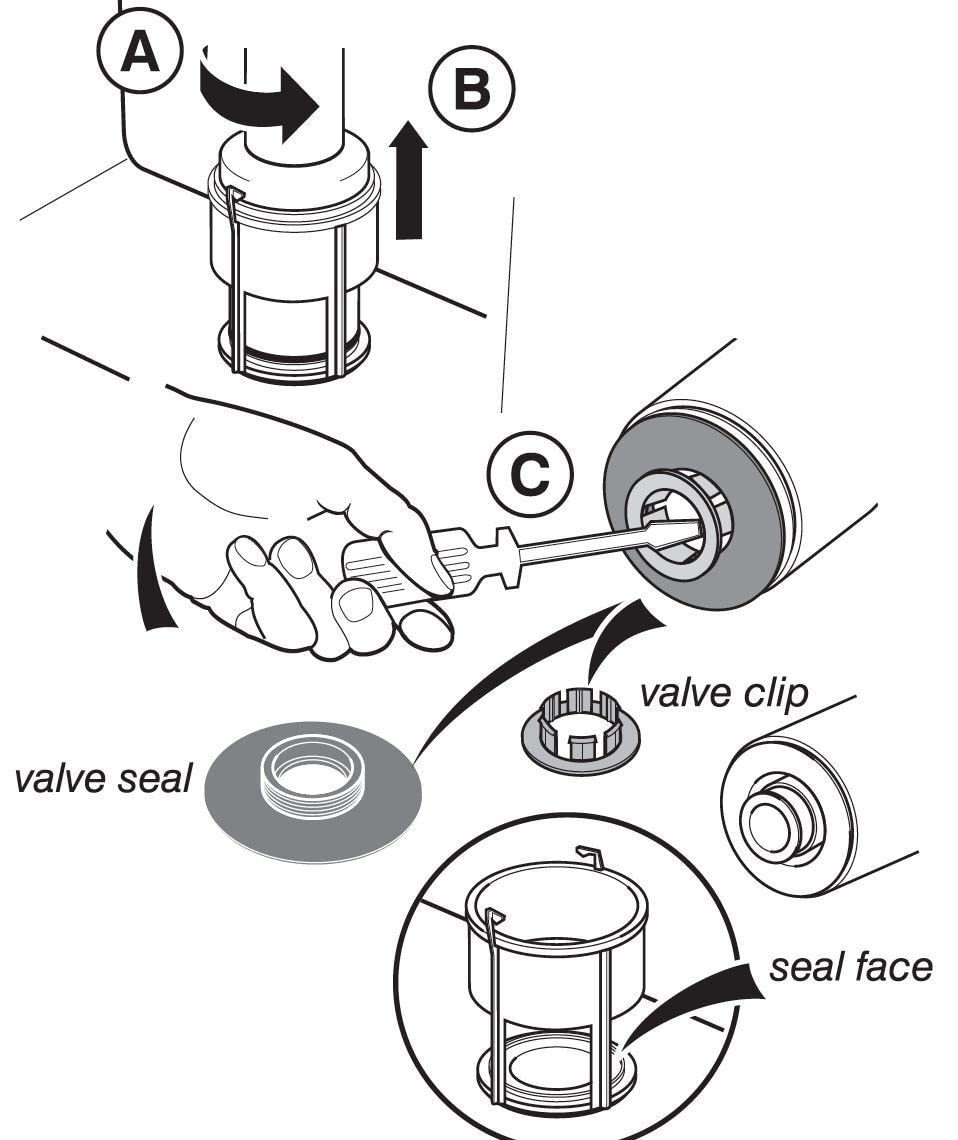 A
B
C
valve clip
valve seal
seal face