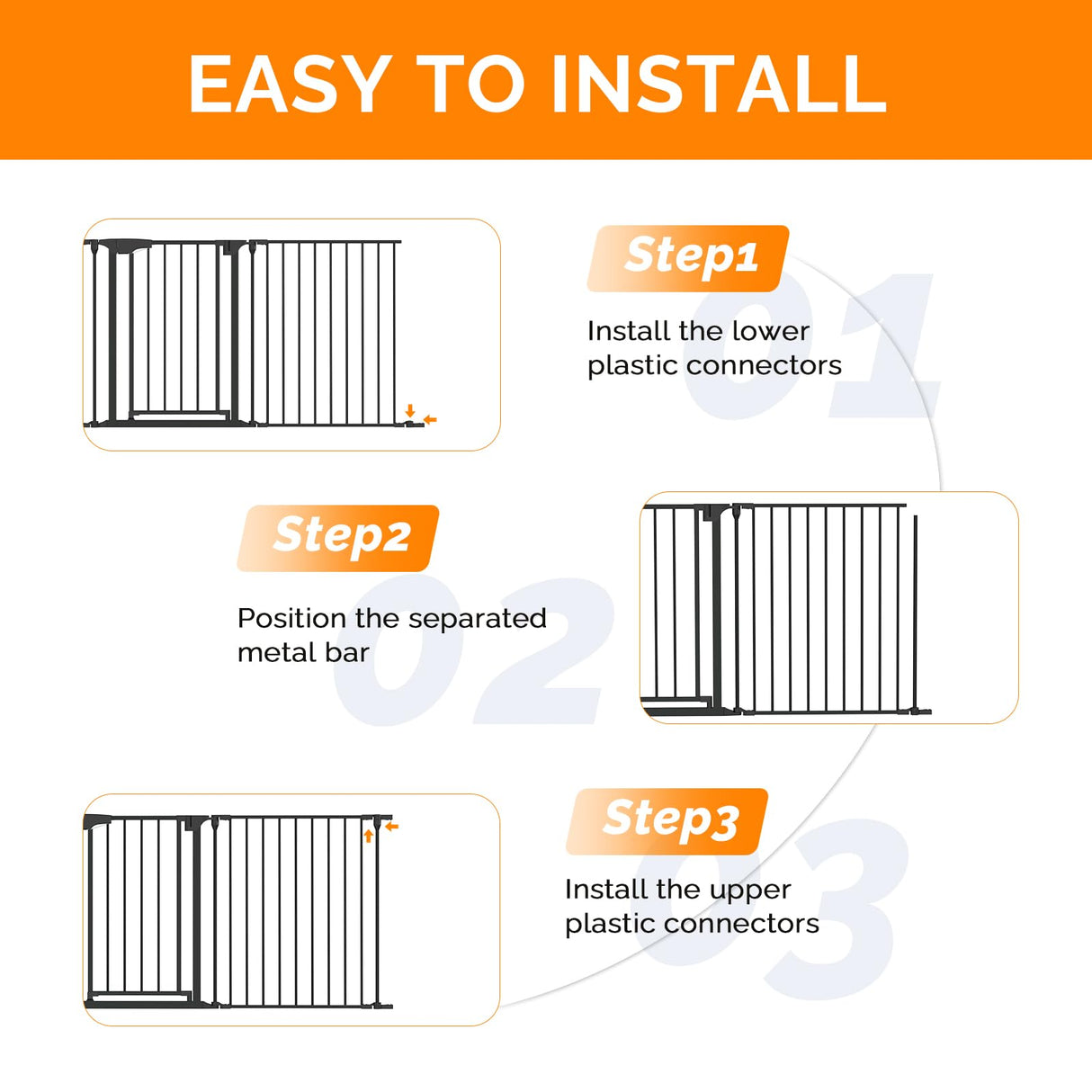 EASY TO INSTALL

Step1

01

Install the lower plastic connectors

Step2

02

Position the separated metal bar

Step3

03

Install the upper plastic connectors