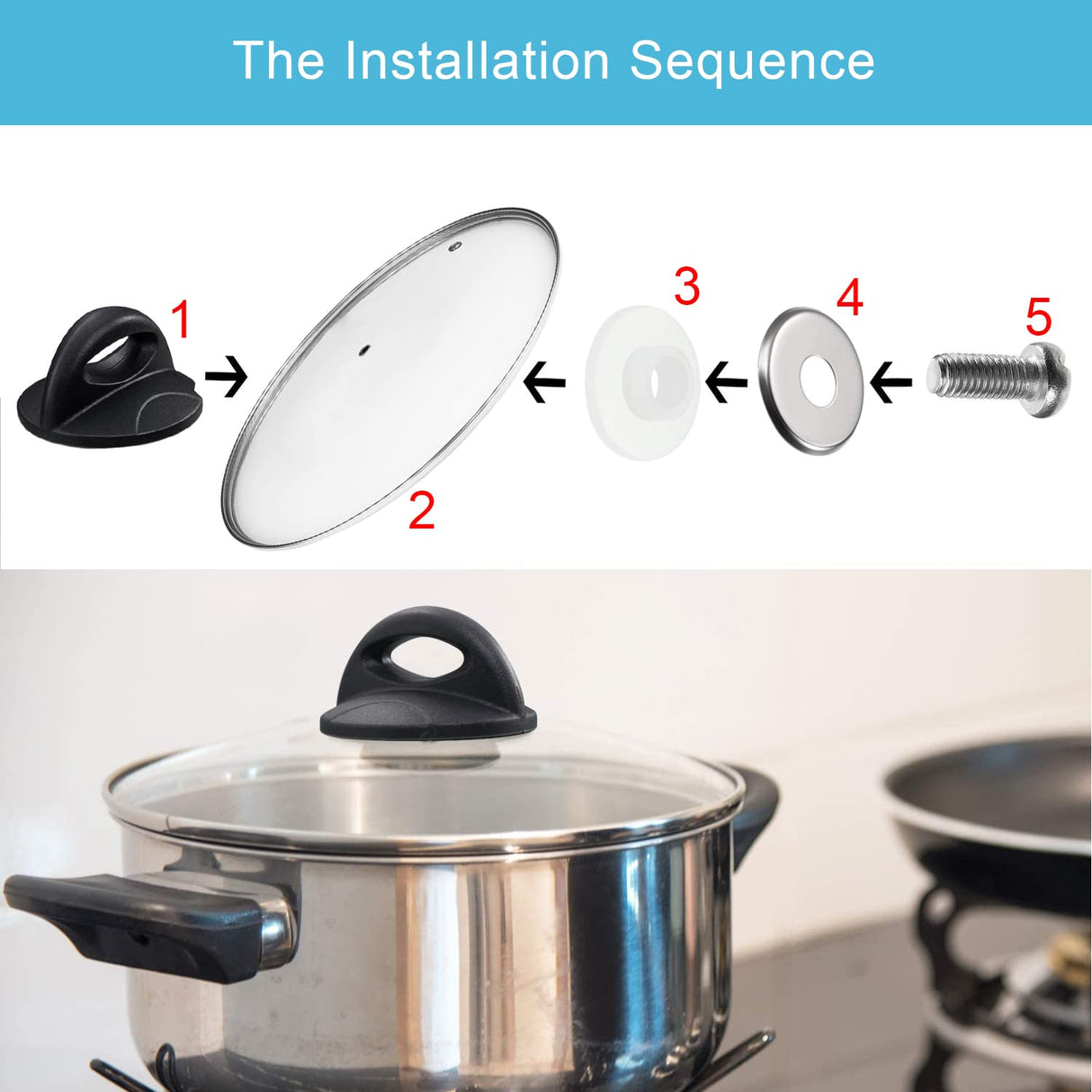 The Installation Sequence

1

2

3

4

5