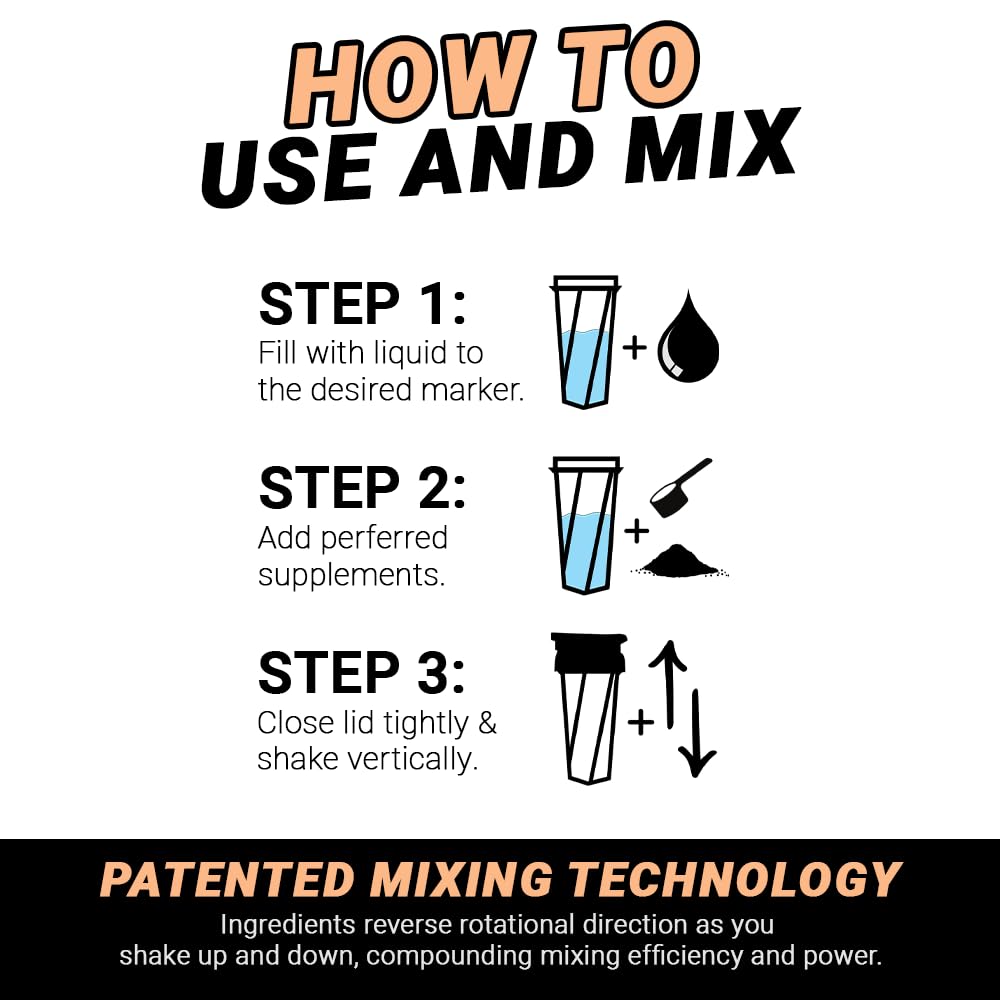 HOW TO
USE AND MIX

STEP 1:
Fill with liquid to the desired marker.

+

STEP 2:
Add perferred supplements.

+

STEP 3:
Close lid tightly & shake vertically.

+

PATENTED MIXING TECHNOLOGY
Ingredients reverse rotational direction as you shake up and down, compounding mixing efficiency and power.