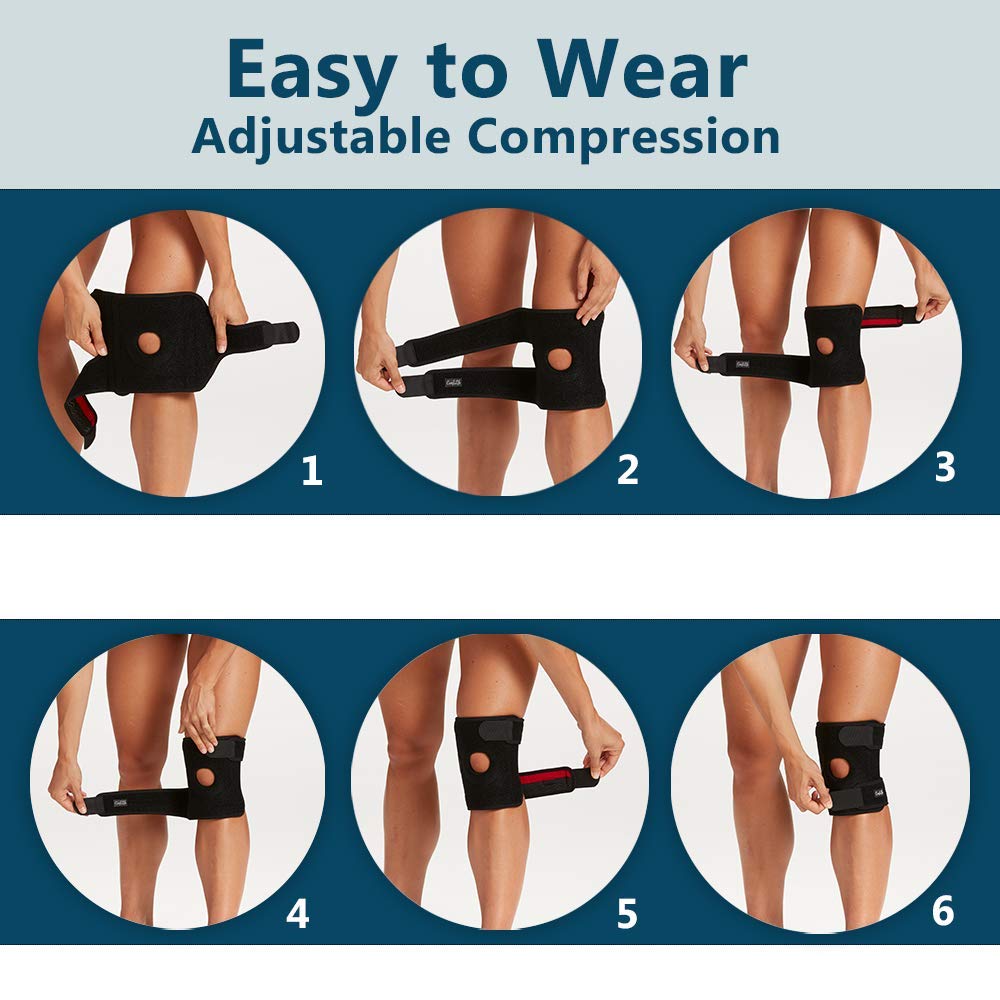 Easy to Wear
Adjustable Compression

1

2

3

4

5

6