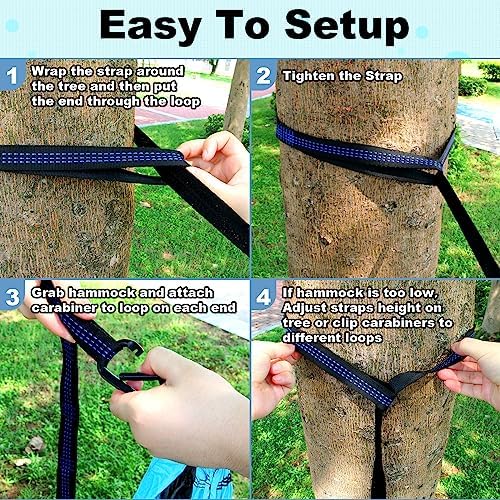 Easy To Setup

1 Wrap the strap around the tree and then put the end through the loop

2 Tighten the Strap

3 Grab hammock and attach carabiner to loop on each end

4 If hammock is too low, Adjust straps height on tree or clip carabiners to different loops