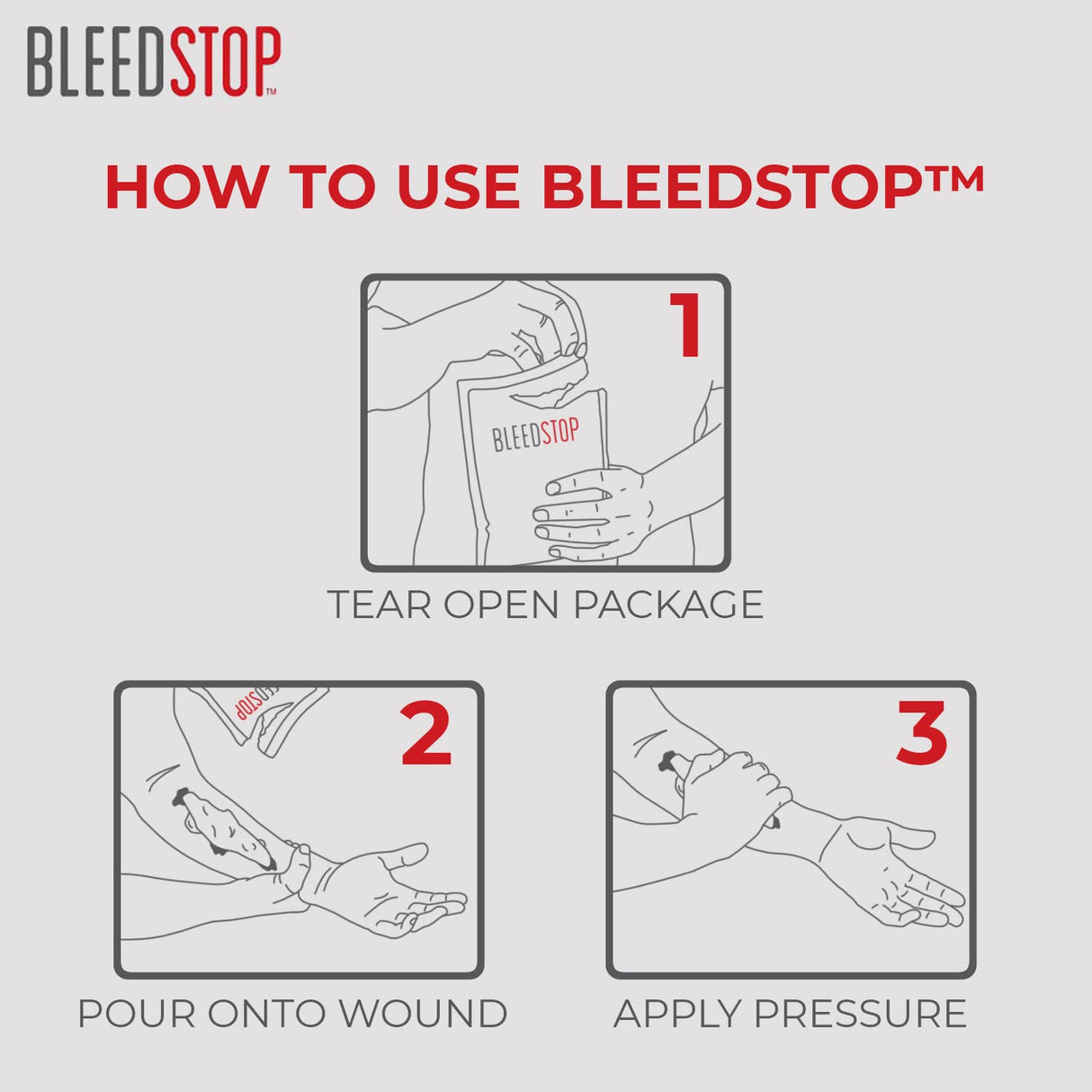 BLEEDSTOP™

HOW TO USE BLEEDSTOP™

1

BLEEDSTOP

TEAR OPEN PACKAGE

2

STOP

POUR ONTO WOUND

3

APPLY PRESSURE