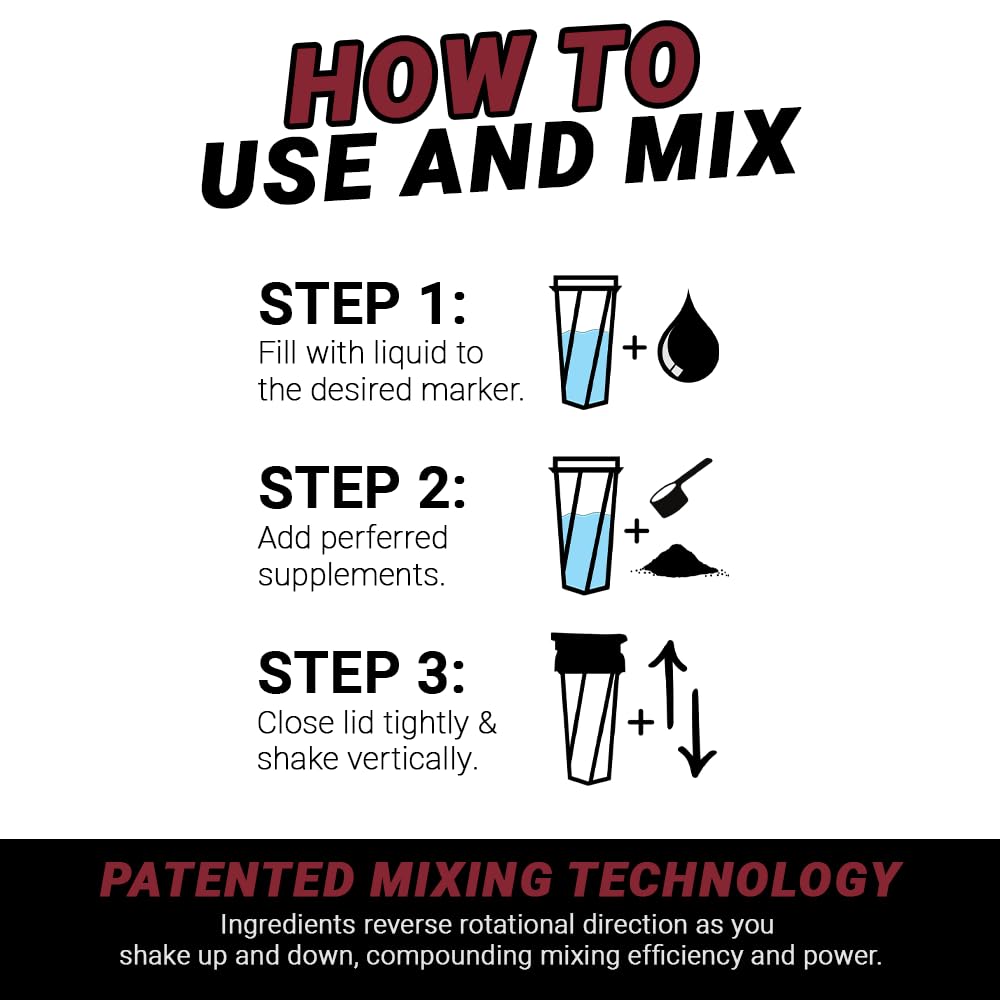 HOW TO USE AND MIX

STEP 1:
Fill with liquid to the desired marker.

+

STEP 2:
Add perferred supplements.

+

STEP 3:
Close lid tightly & shake vertically.

+

PATENTED MIXING TECHNOLOGY
Ingredients reverse rotational direction as you shake up and down, compounding mixing efficiency and power.