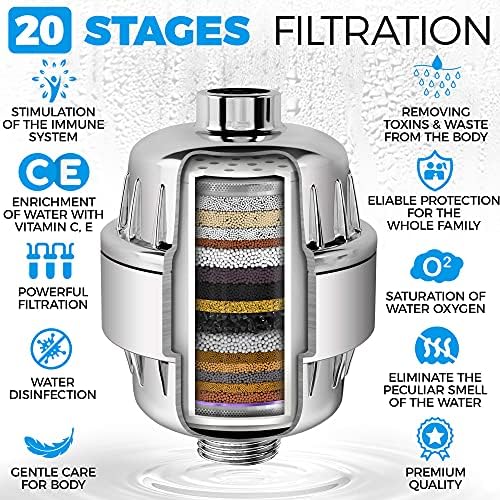 20 STAGES FILTRATION

STIMULATION OF THE IMMUNE SYSTEM

CE

ENRICHMENT OF WATER WITH VITAMIN C, E

POWERFUL FILTRATION

WATER DISINFECTION

GENTLE CARE FOR BODY

REMOVING TOXINS & WASTE FROM THE BODY

ELIABLE PROTECTION FOR THE WHOLE FAMILY

$O^2$

SATURATION OF WATER OXYGEN

ELIMINATE THE PECULIAR SMELL OF THE WATER

PREMIUM QUALITY