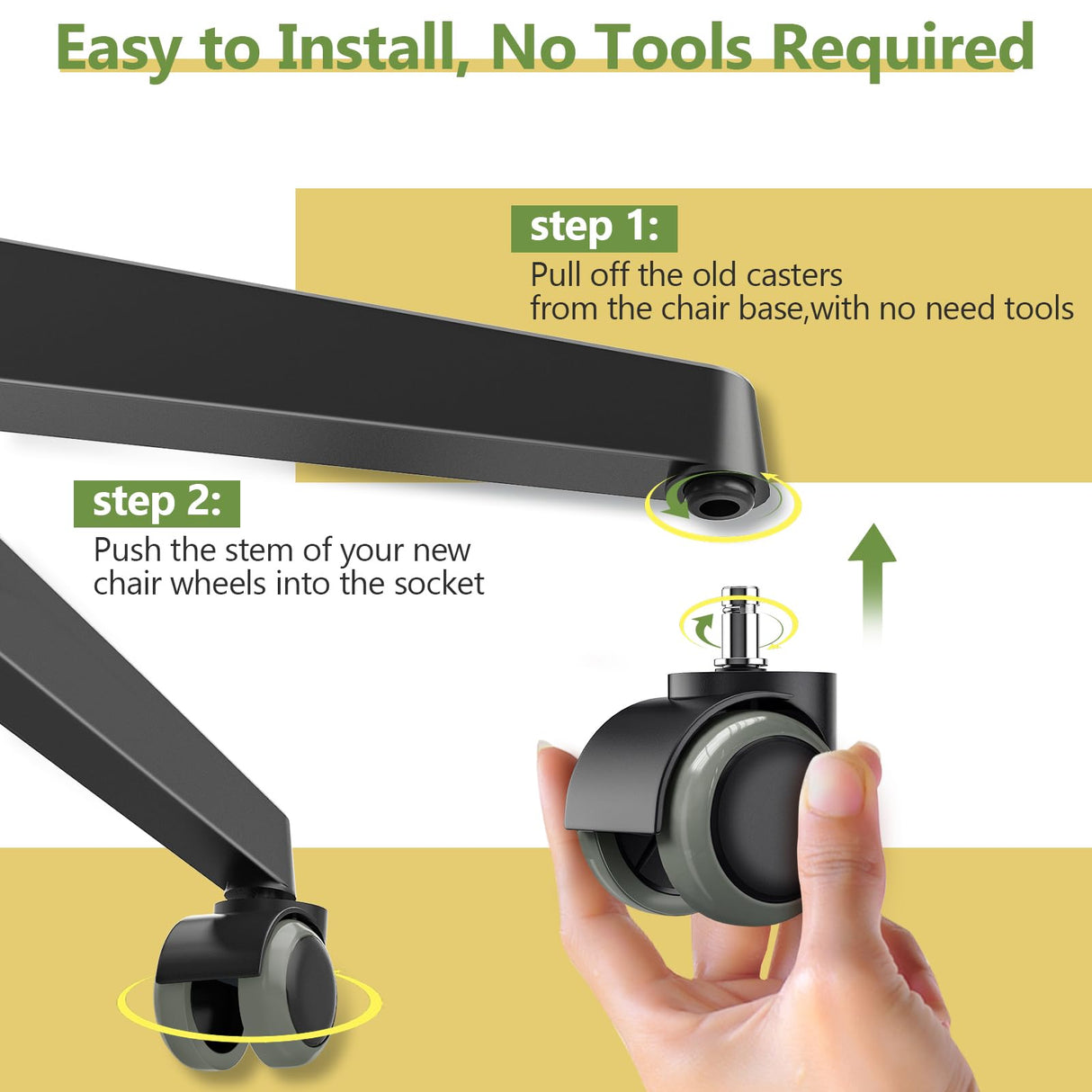 Easy to Install, No Tools Required

step 1:
Pull off the old casters
from the chair base,with no need tools

step 2:
Push the stem of your new
chair wheels into the socket