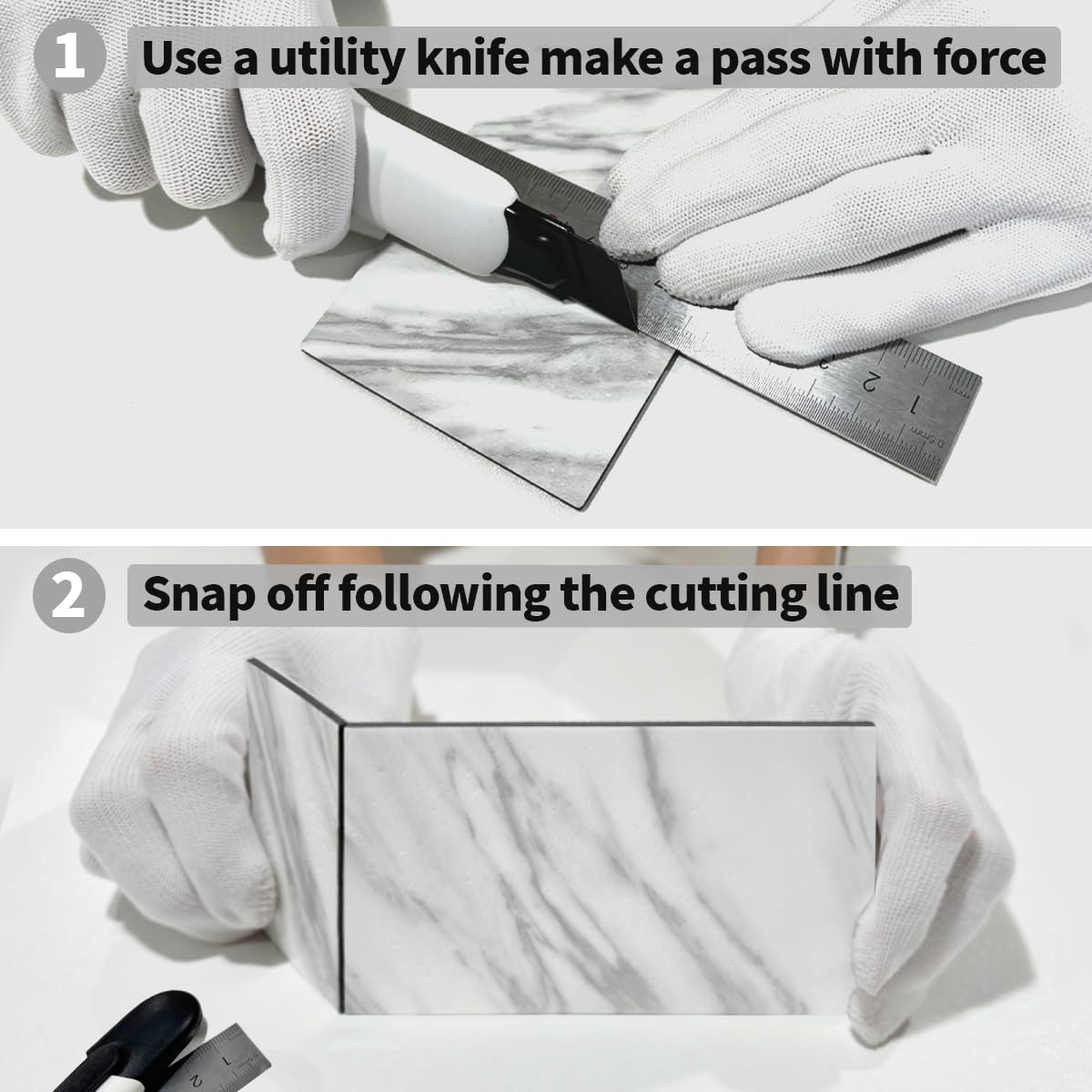 1 Use a utility knife make a pass with force

2 Snap off following the cutting line