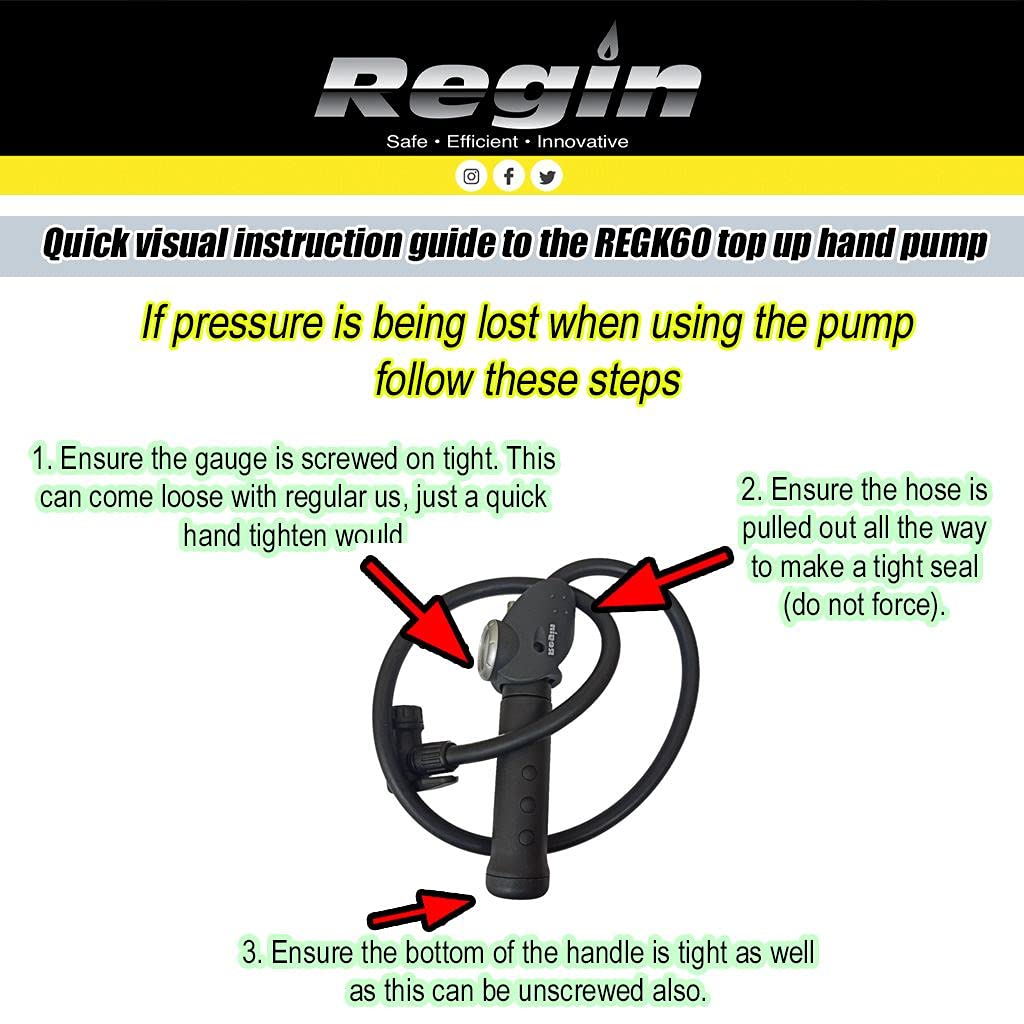 Regin

Safe • Efficient • Innovative

Quick visual instruction guide to the REGK60 top up hand pump

If pressure is being lost when using the pump follow these steps

1. Ensure the gauge is screwed on tight. This can come loose with regular us, just a quick hand tighten would

2. Ensure the hose is pulled out all the way to make a tight seal (do not force).

Regin

3. Ensure the bottom of the handle is tight as well as this can be unscrewed also.