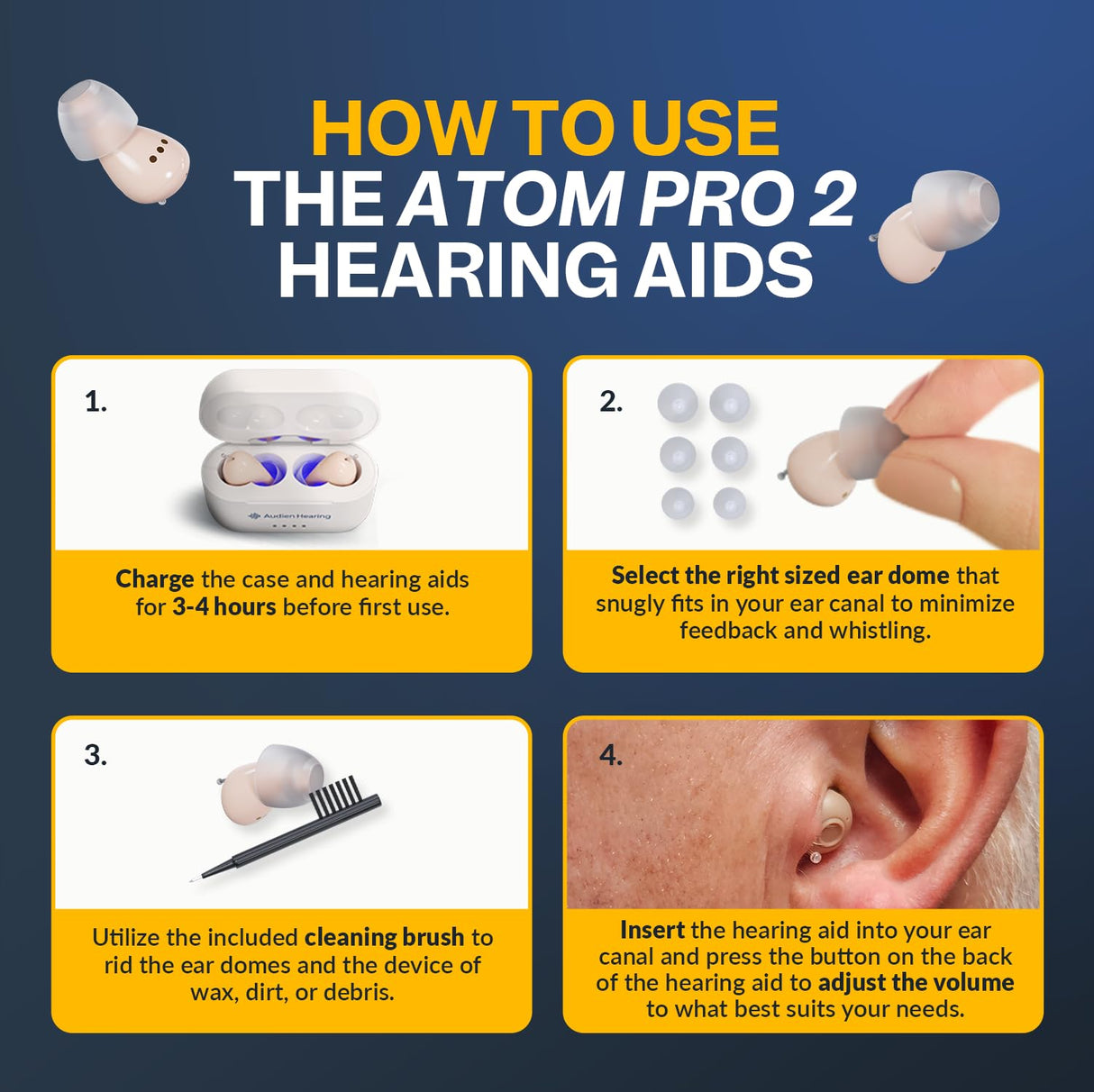 HOW TO USE THE ATOM PRO 2 HEARING AIDS

1.

Audien Hearing

Charge the case and hearing aids for 3-4 hours before first use.

2.

Select the right sized ear dome that snugly fits in your ear canal to minimize feedback and whistling.

3.

Utilize the included cleaning brush to rid the ear domes and the device of wax, dirt, or debris.

4.

Insert the hearing aid into your ear canal and press the button on the back of the hearing aid to adjust the volume to what best suits your needs.