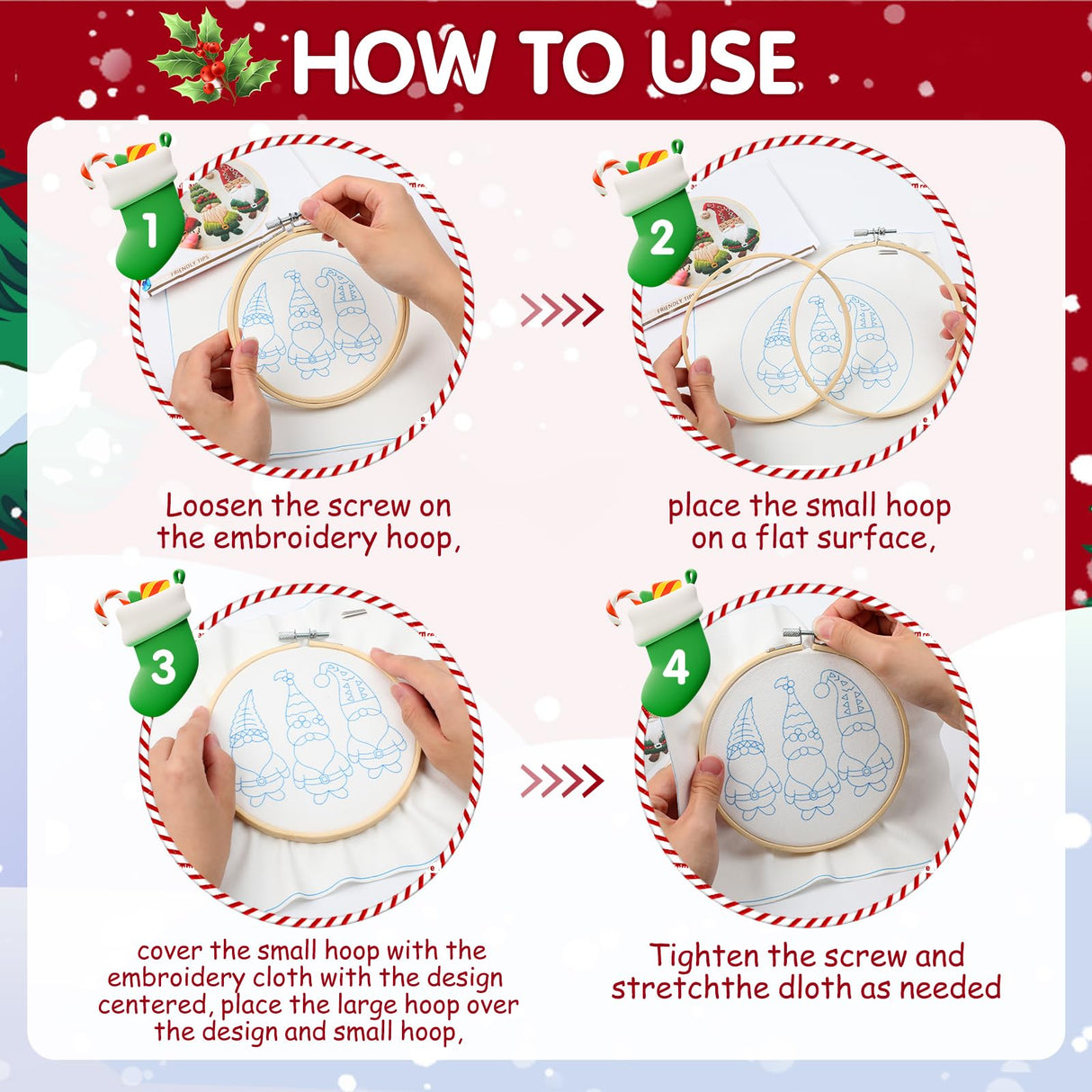 HOW TO USE

1

FRIENDLY TIPS

Loosen the screw on the embroidery hoop,

2

FRIENDLY TIPS

place the small hoop on a flat surface,

3

cover the small hoop with the embroidery cloth with the design centered, place the large hoop over the design and small hoop,

4

Tighten the screw and stretchthe dloth as needed