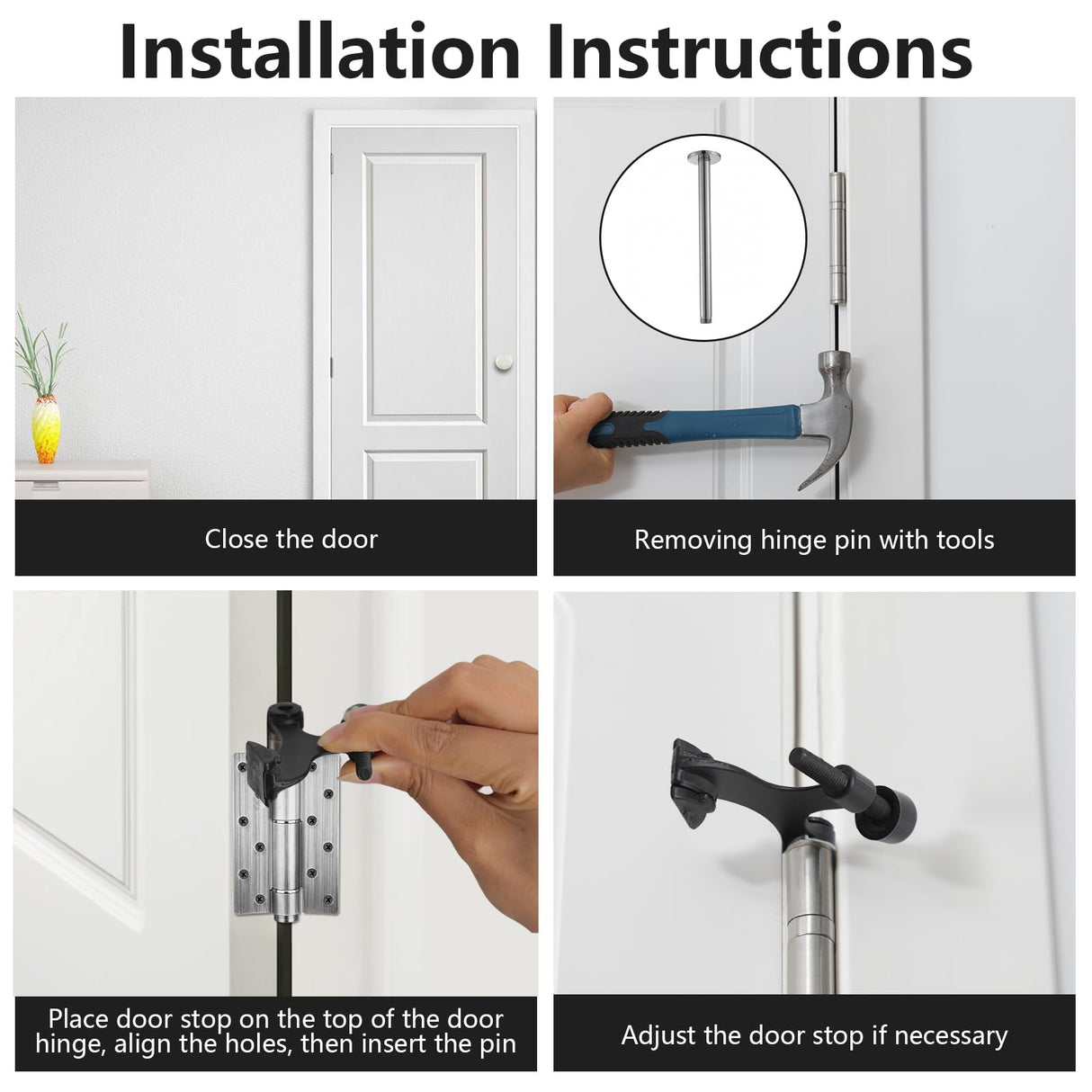 Installation Instructions

Close the door

Removing hinge pin with tools

Place door stop on the top of the door hinge, align the holes, then insert the pin

Adjust the door stop if necessary