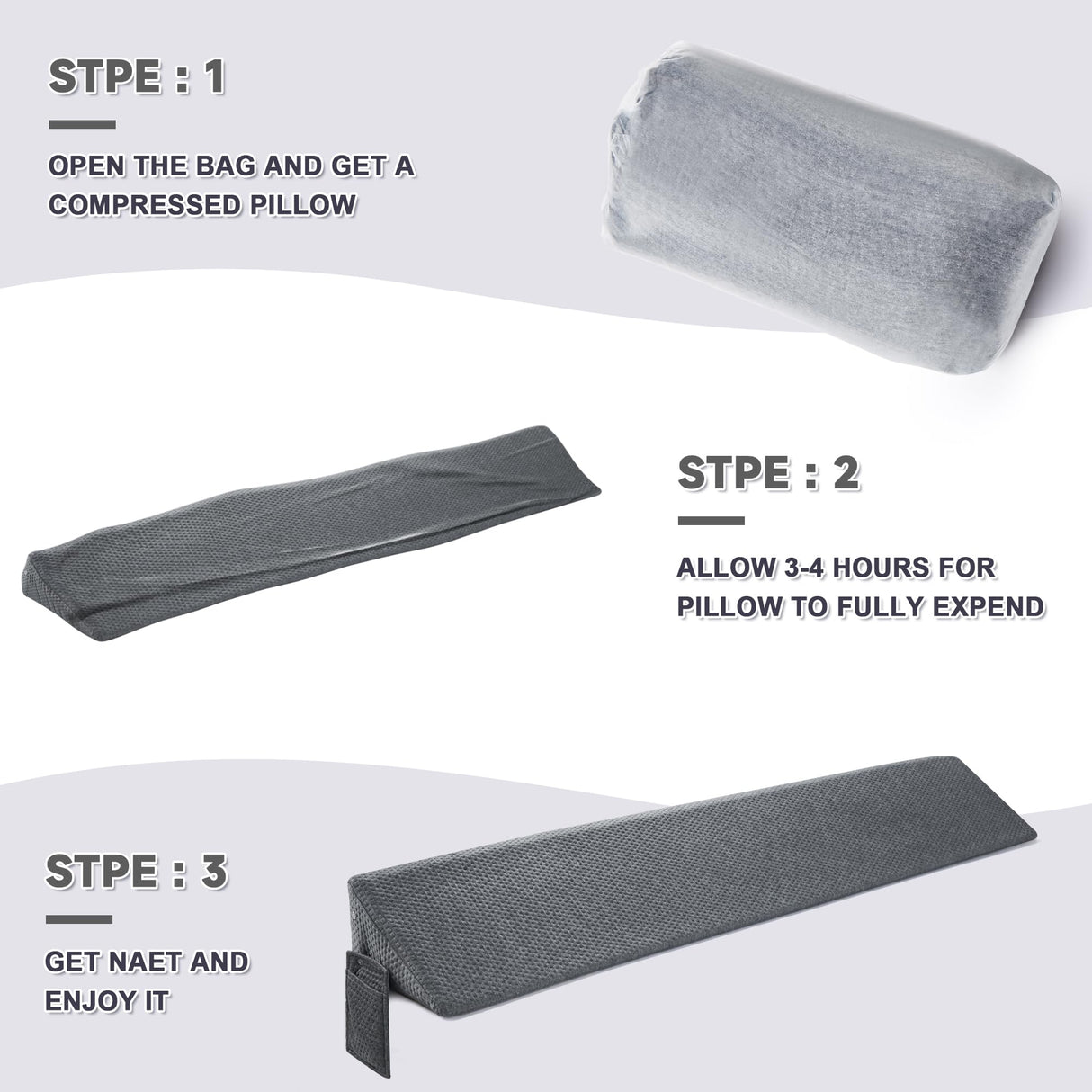 STPE : 1

OPEN THE BAG AND GET A COMPRESSED PILLOW

STPE : 2

ALLOW 3-4 HOURS FOR PILLOW TO FULLY EXPEND

STPE : 3

GET NAET AND ENJOY IT