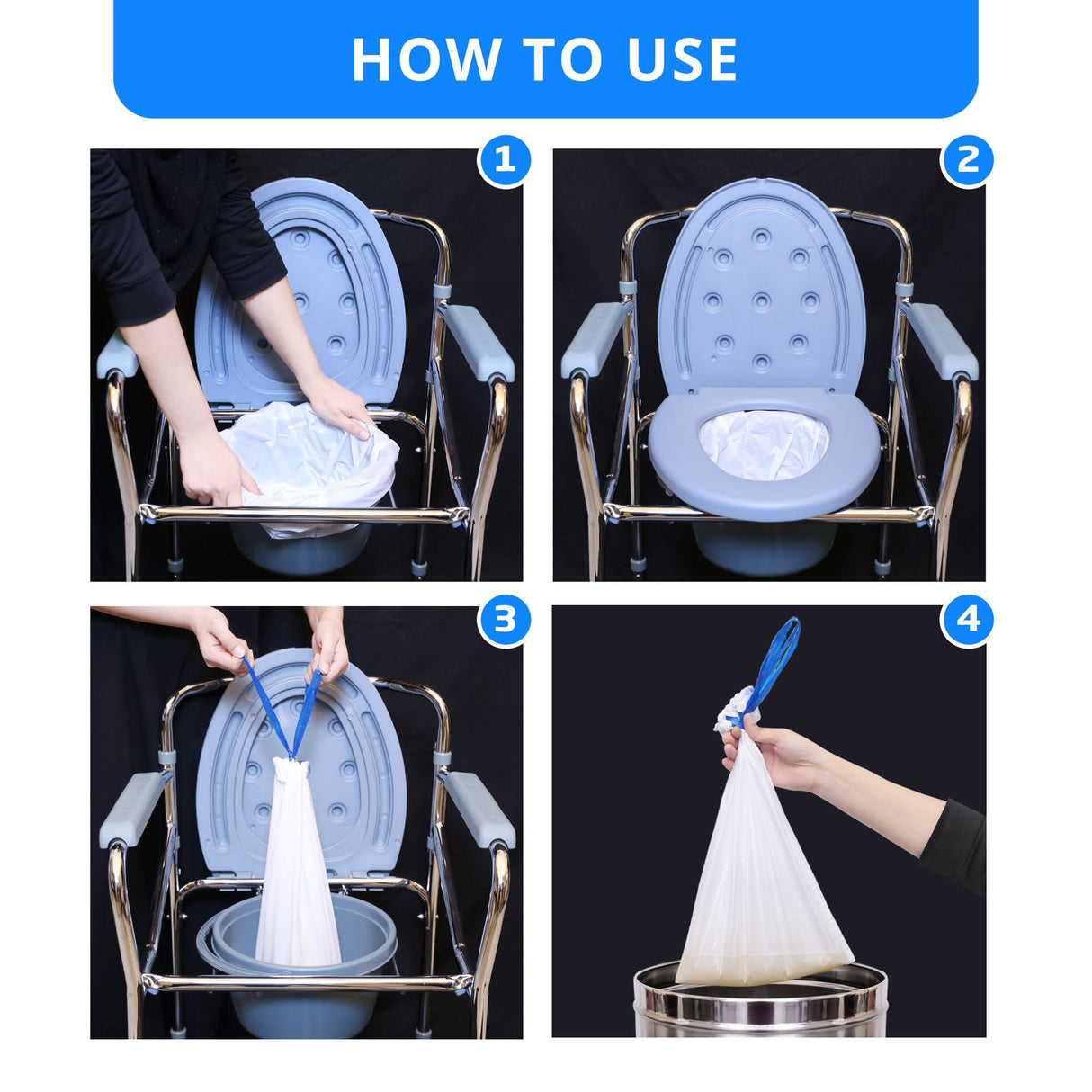 HOW TO USE

1

2

3

4