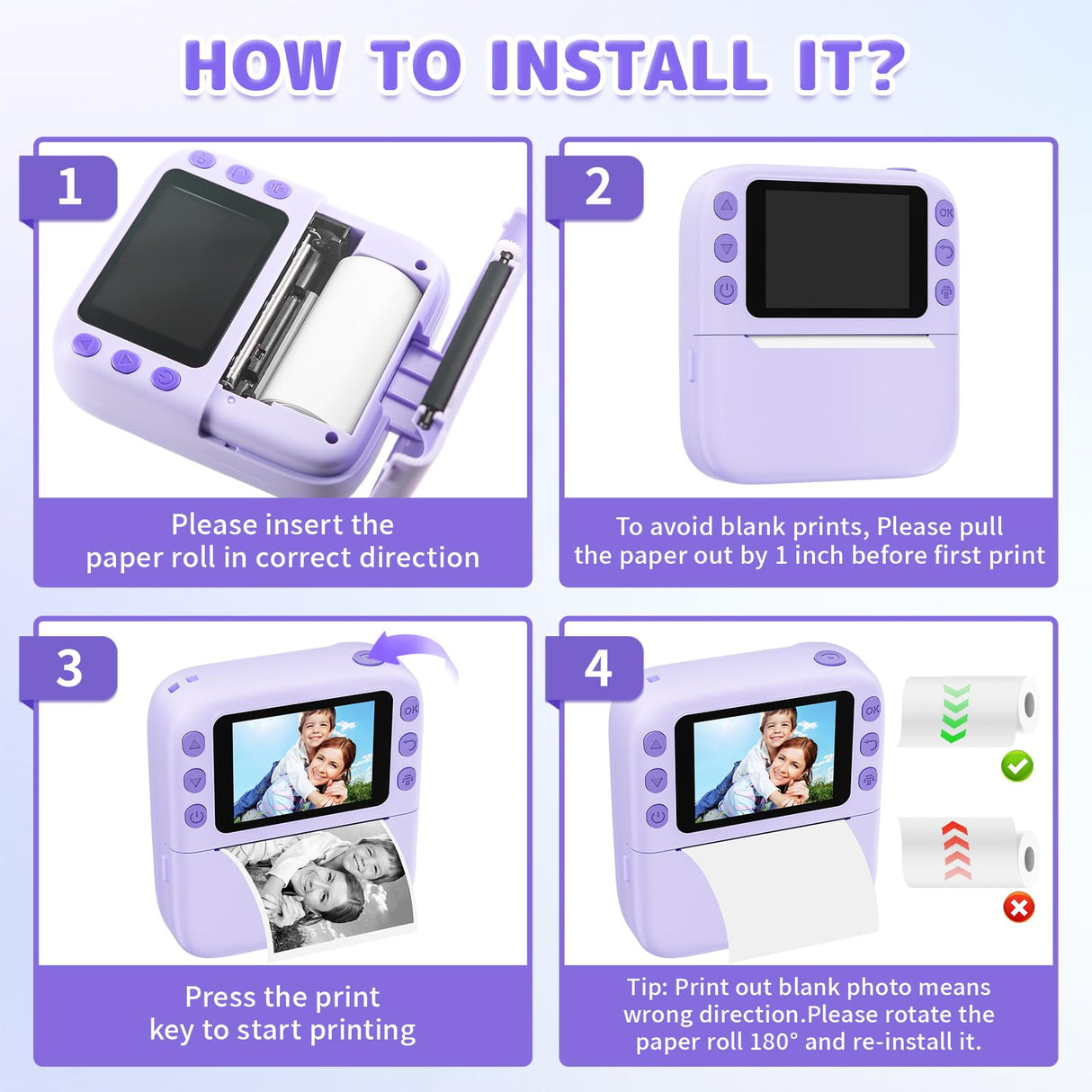 HOW TO INSTALL IT?

1

Please insert the paper roll in correct direction

2

OK

To avoid blank prints, Please pull the paper out by 1 inch before first print

3

OK

Press the print key to start printing

4

OK

Tip: Print out blank photo means wrong direction.Please rotate the paper roll 180° and re-install it.