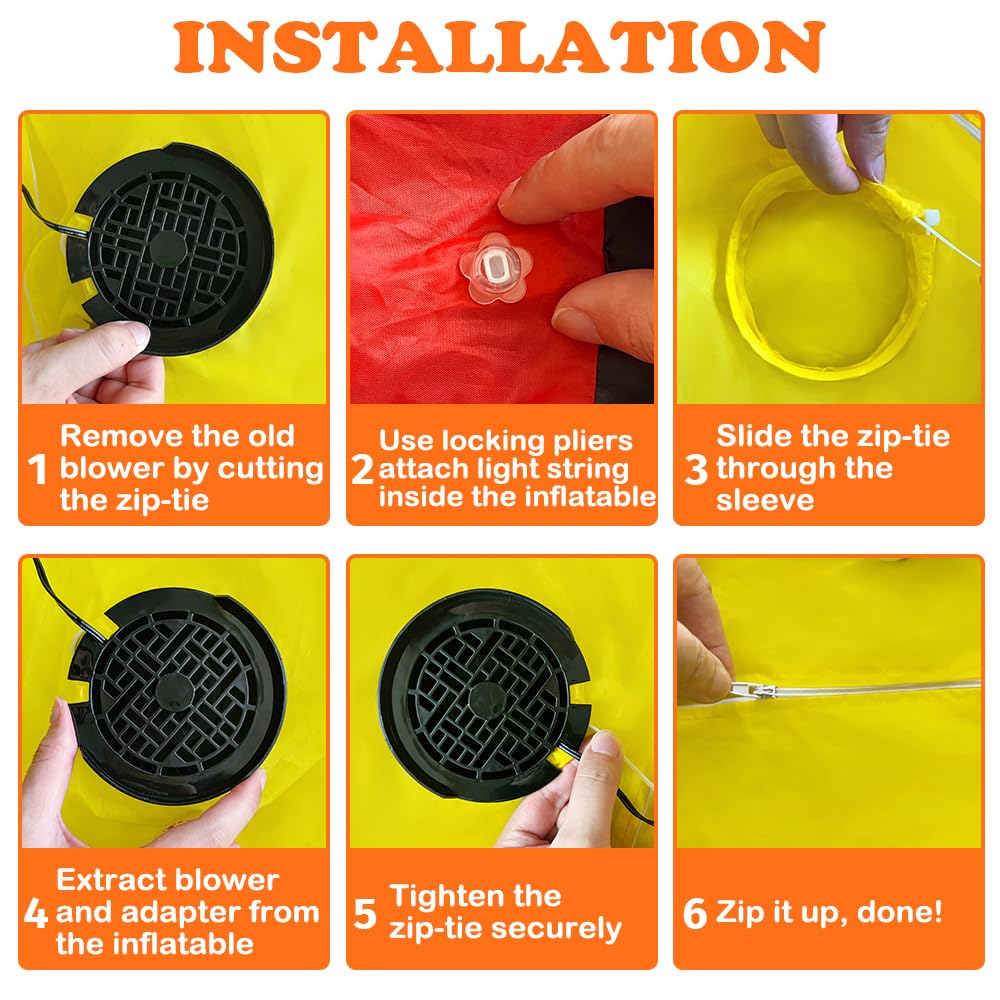 INSTALLATION

1 Remove the old blower by cutting the zip-tie

2 Use locking pliers attach light string inside the inflatable

3 Slide the zip-tie through the sleeve

4 Extract blower and adapter from the inflatable

5 Tighten the zip-tie securely

6 Zip it up, done!