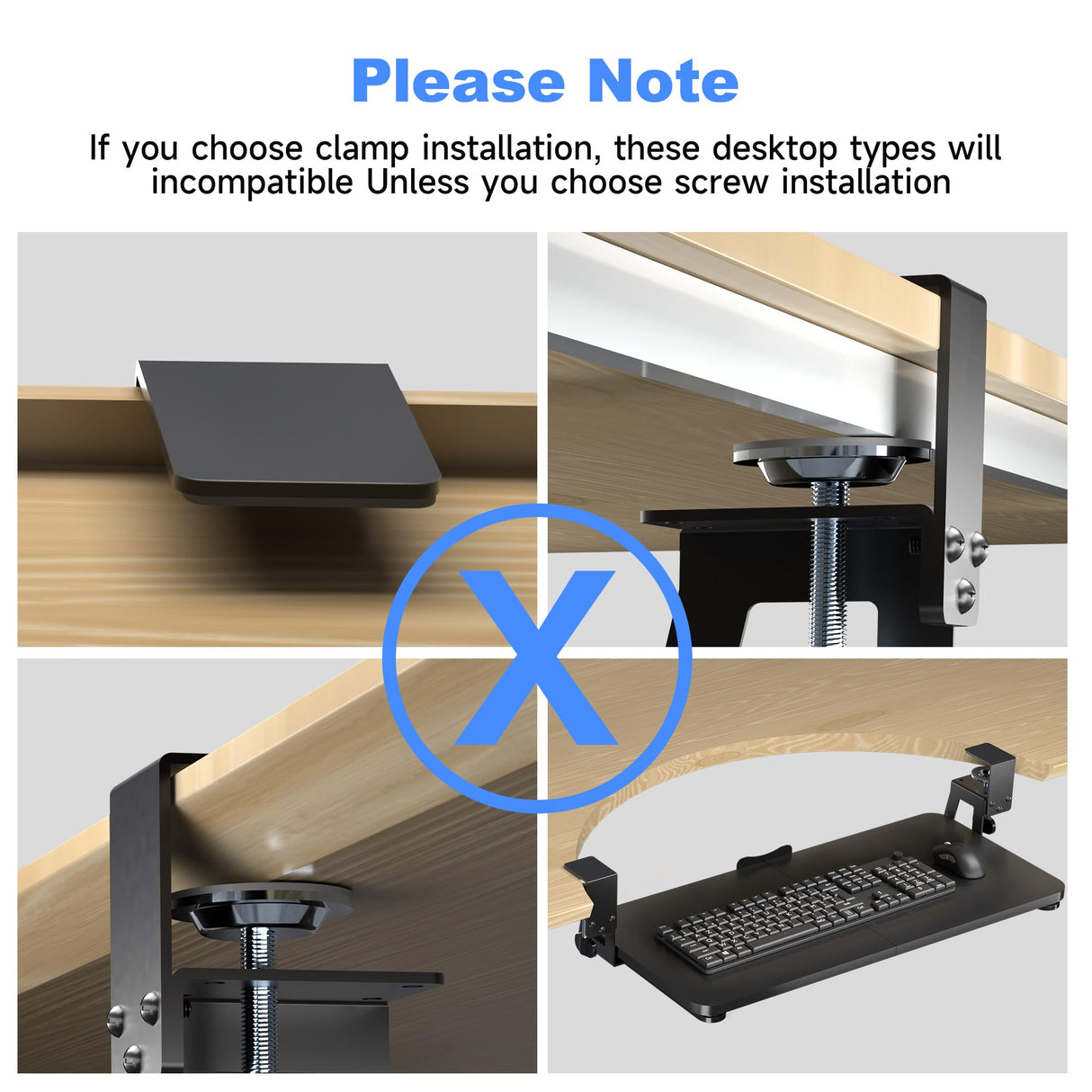 Please Note

If you choose clamp installation, these desktop types will incompatible Unless you choose screw installation

X