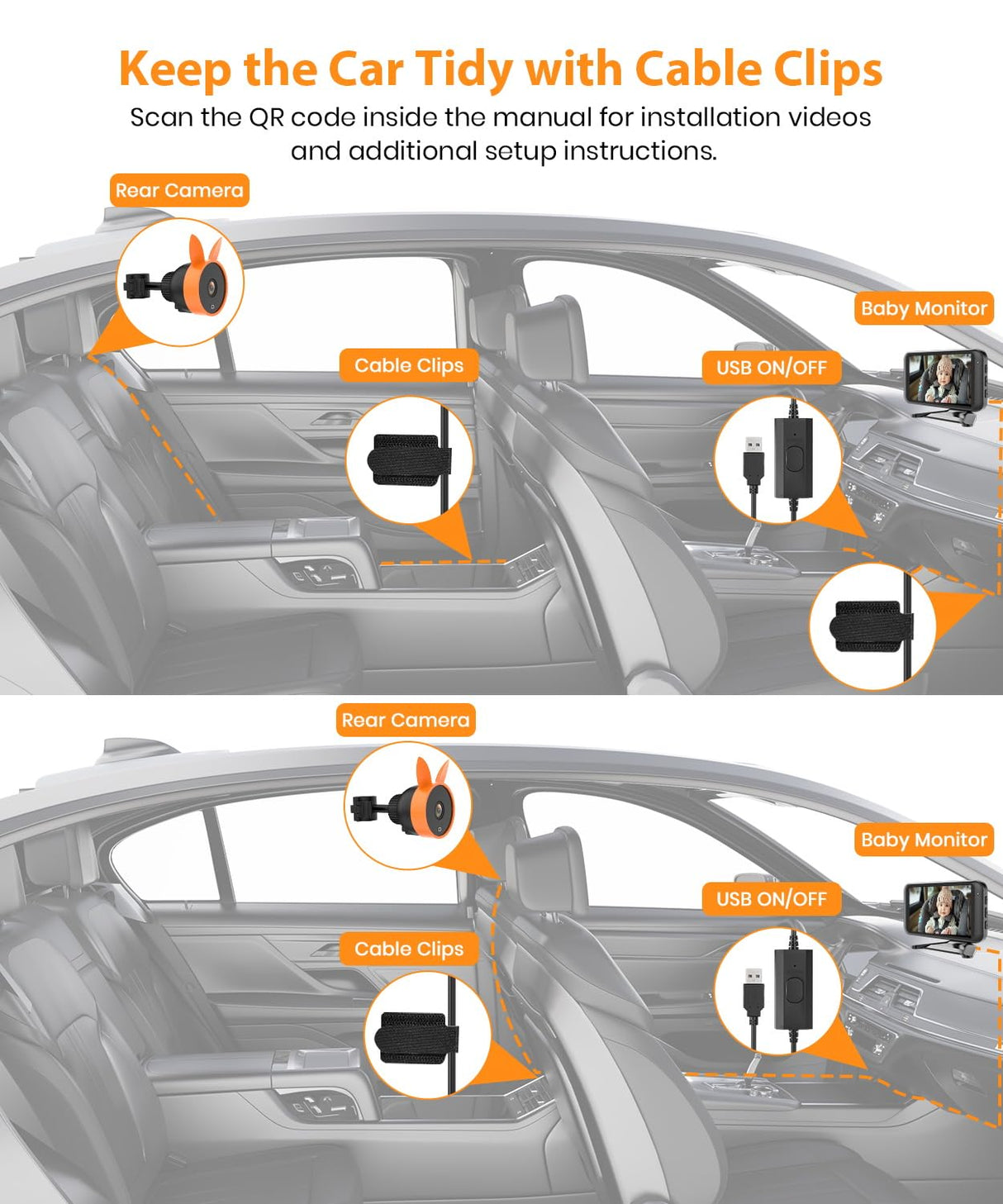 Keep the Car Tidy with Cable Clips

Scan the QR code inside the manual for installation videos and additional setup instructions.

Rear Camera

Baby Monitor

Cable Clips

USB ON/OFF

Rear Camera

Baby Monitor

USB ON/OFF

Cable Clips