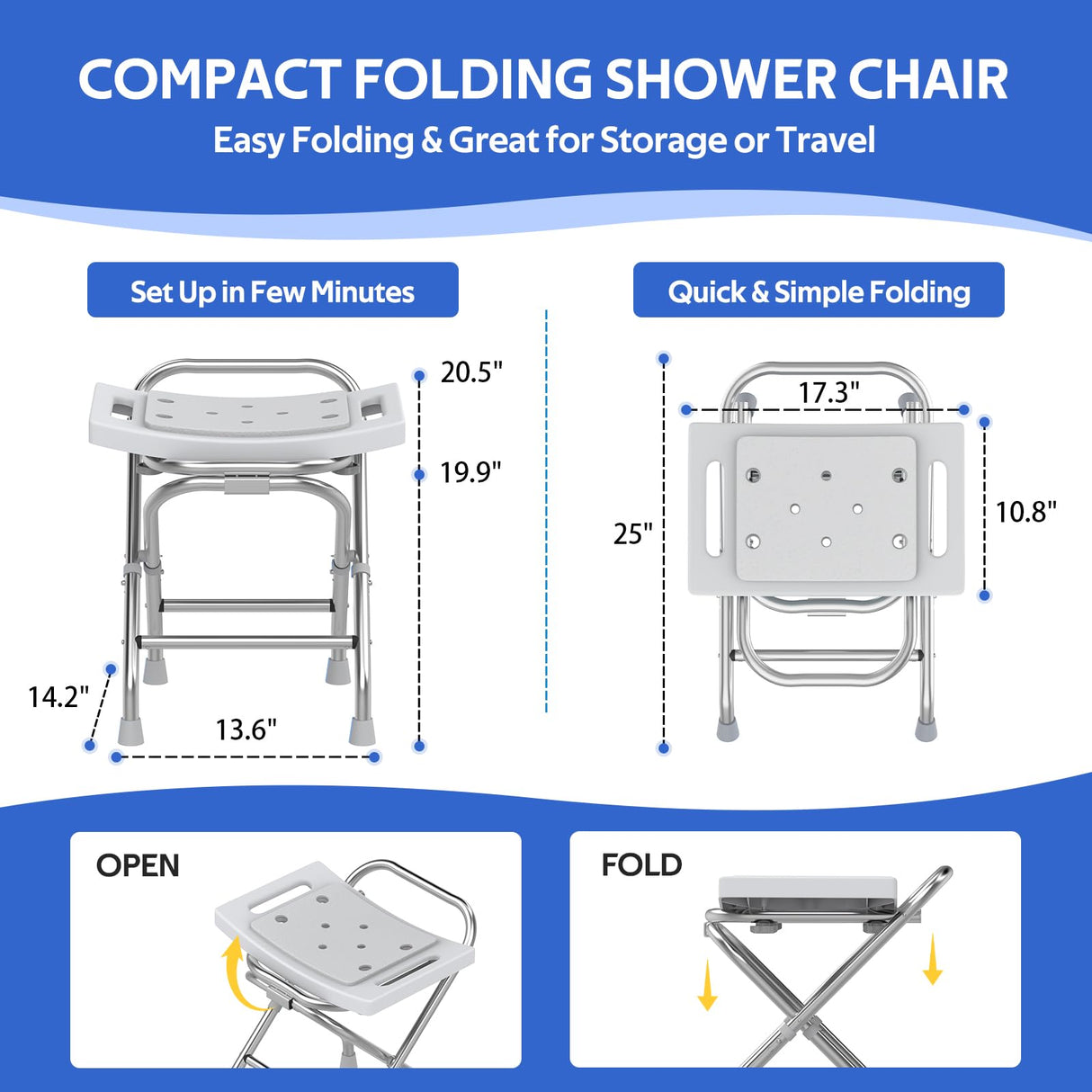 COMPACT FOLDING SHOWER CHAIR

Easy Folding & Great for Storage or Travel

Set Up in Few Minutes

20.5"

19.9"

14.2"

13.6"

Quick & Simple Folding

17.3"

25"

10.8"

OPEN

FOLD