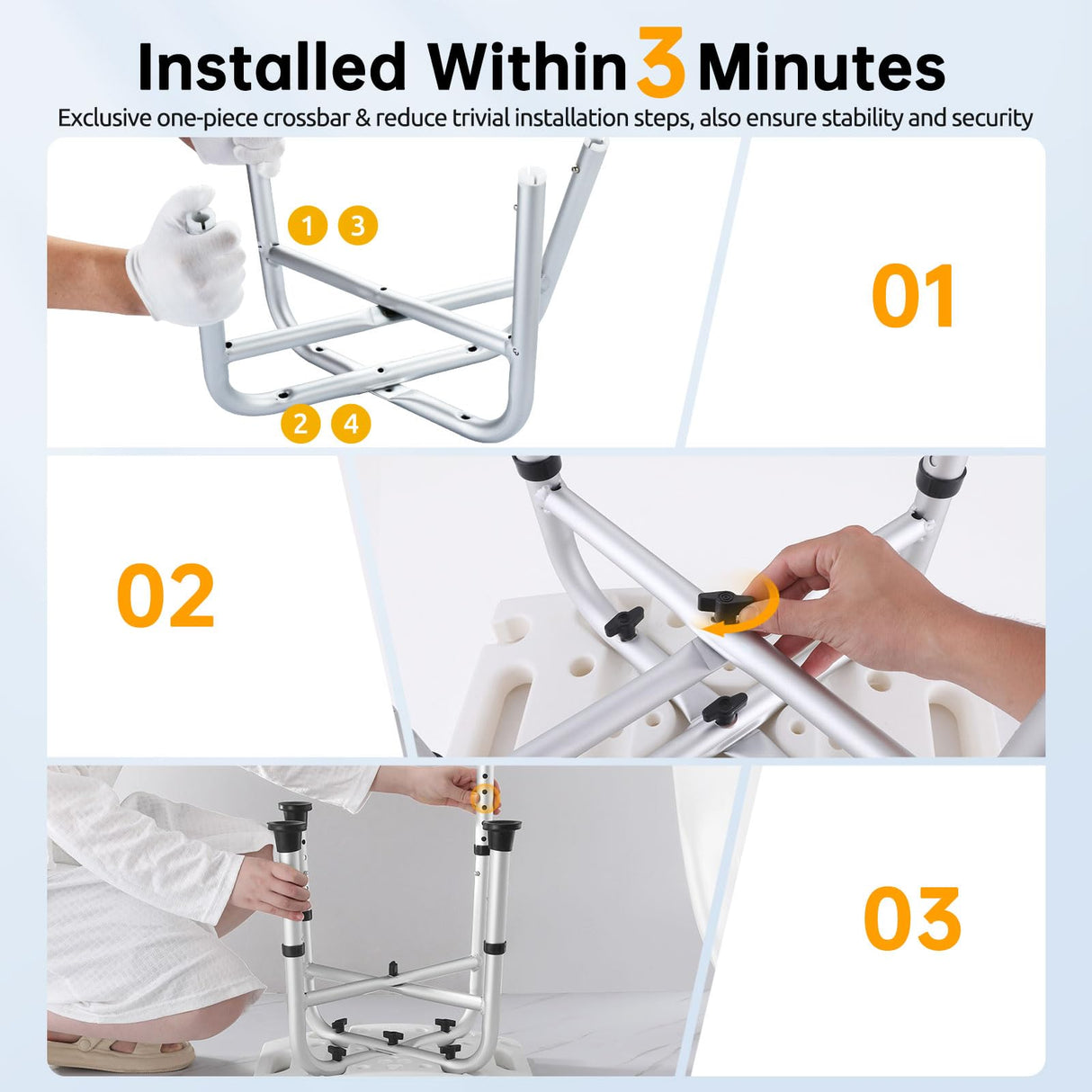 Installed Within 3 Minutes

Exclusive one-piece crossbar & reduce trivial installation steps, also ensure stability and security

1 3

2 4

01

02

03