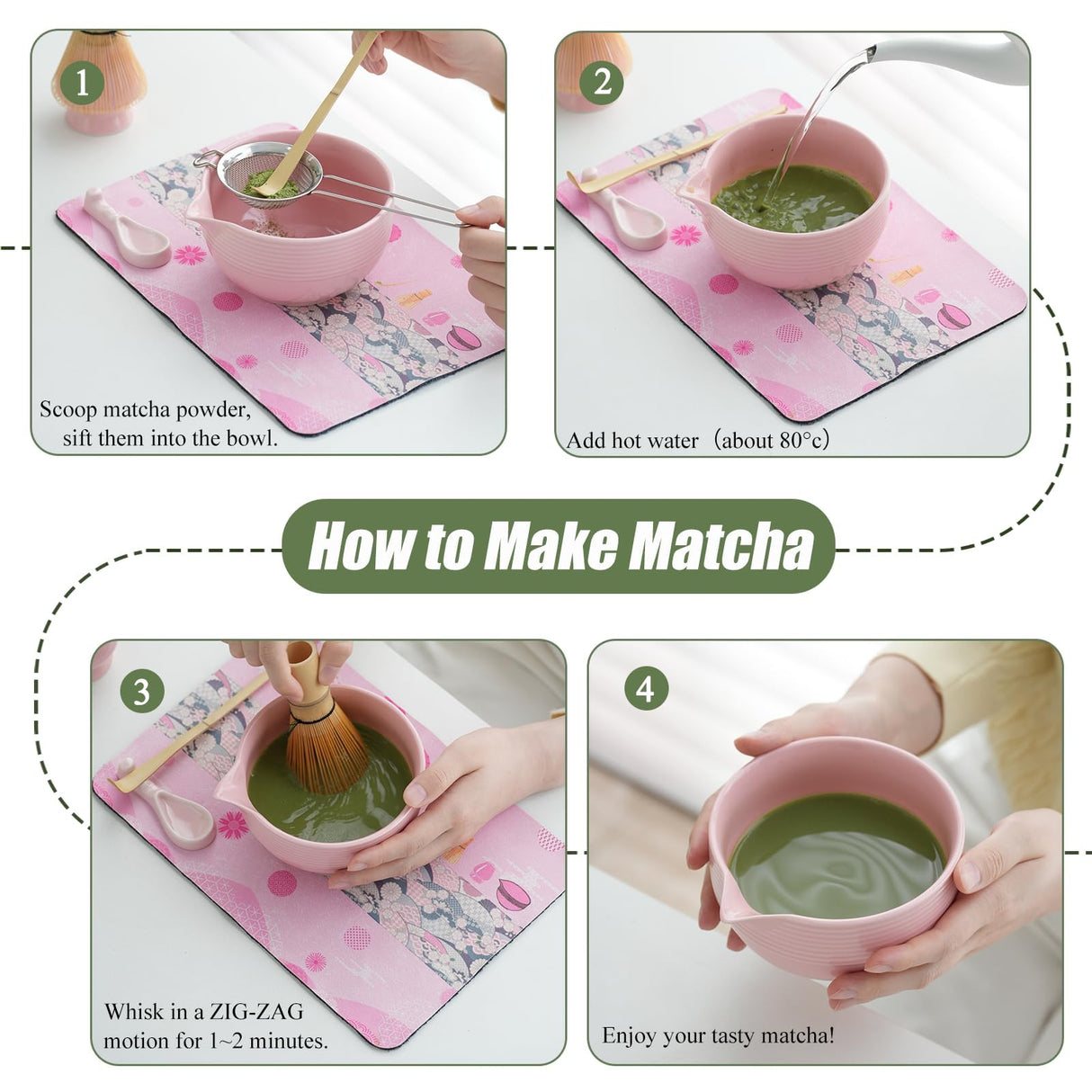 1

Scoop matcha powder, sift them into the bowl.

2

Add hot water（about 80°c）

How to Make Matcha

3

Whisk in a ZIG-ZAG motion for 1~2 minutes.

4

Enjoy your tasty matcha!