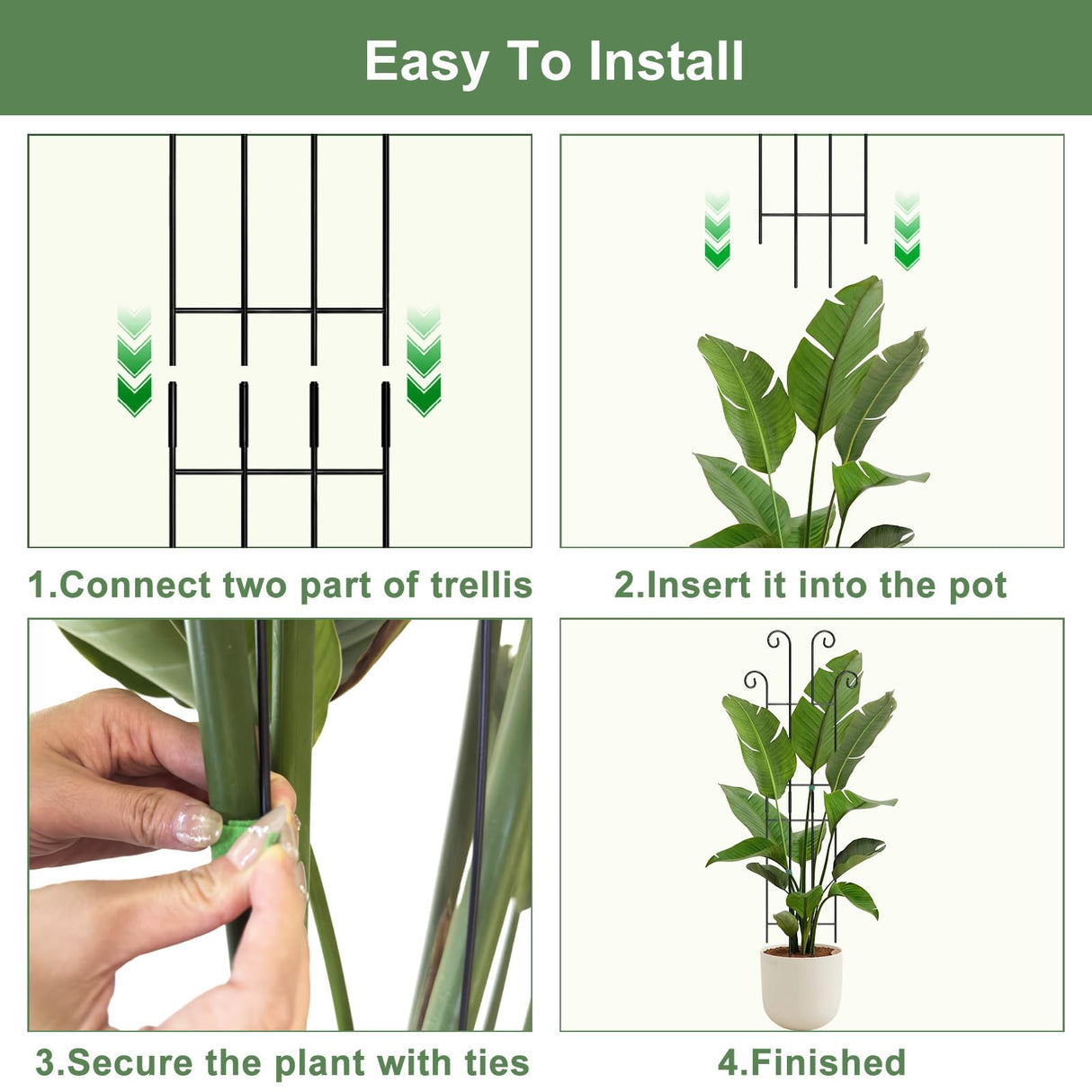 Easy To Install

1.Connect two part of trellis

2.Insert it into the pot

3.Secure the plant with ties

4.Finished