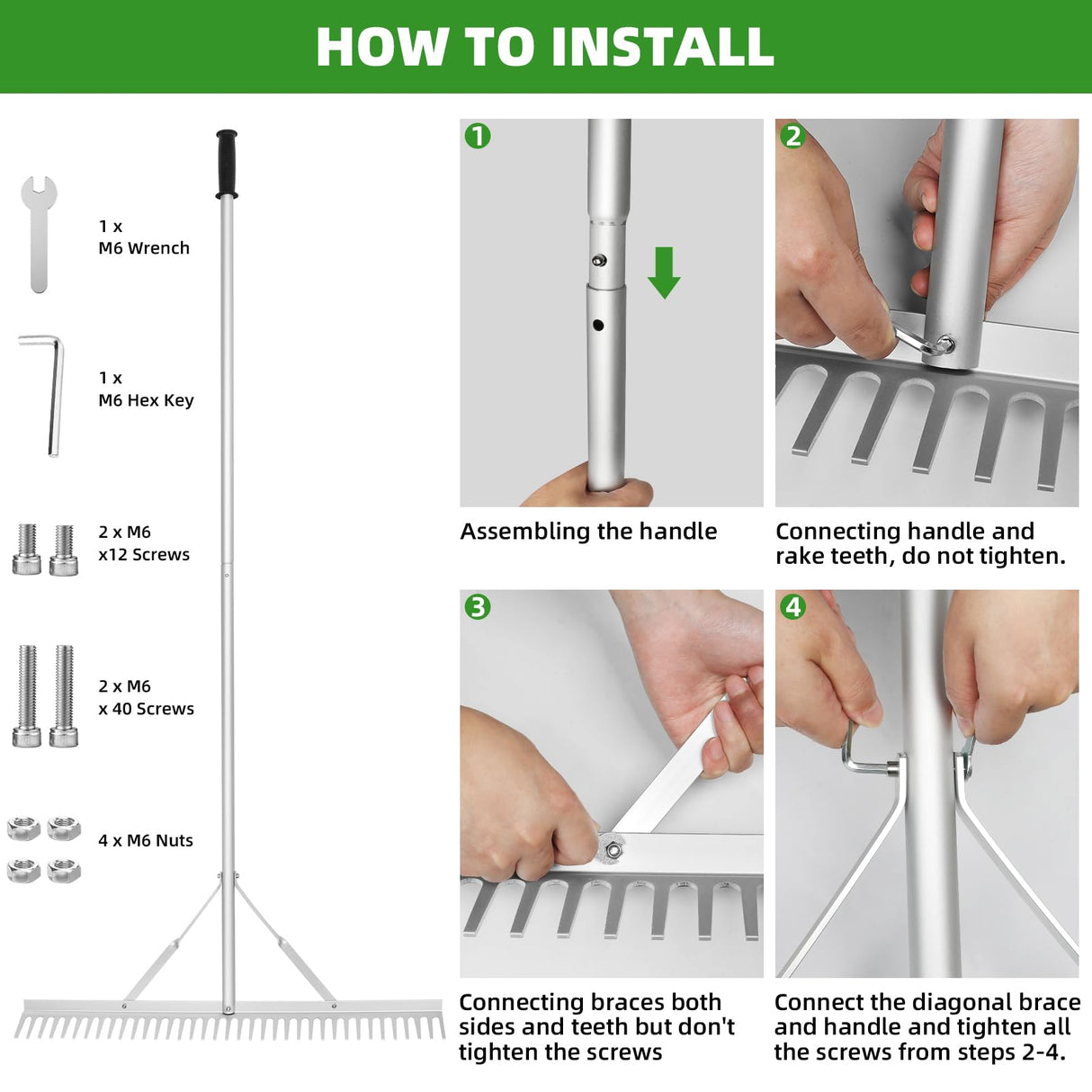 HOW TO INSTALL

1 x
M6 Wrench

1 x
M6 Hex Key

2 x M6
x12 Screws

2 x M6
x 40 Screws

4 x M6 Nuts

1

Assembling the handle

2

Connecting handle and rake teeth, do not tighten.

3

Connecting braces both sides and teeth but don't tighten the screws

4

Connect the diagonal brace and handle and tighten all the screws from steps 2-4.