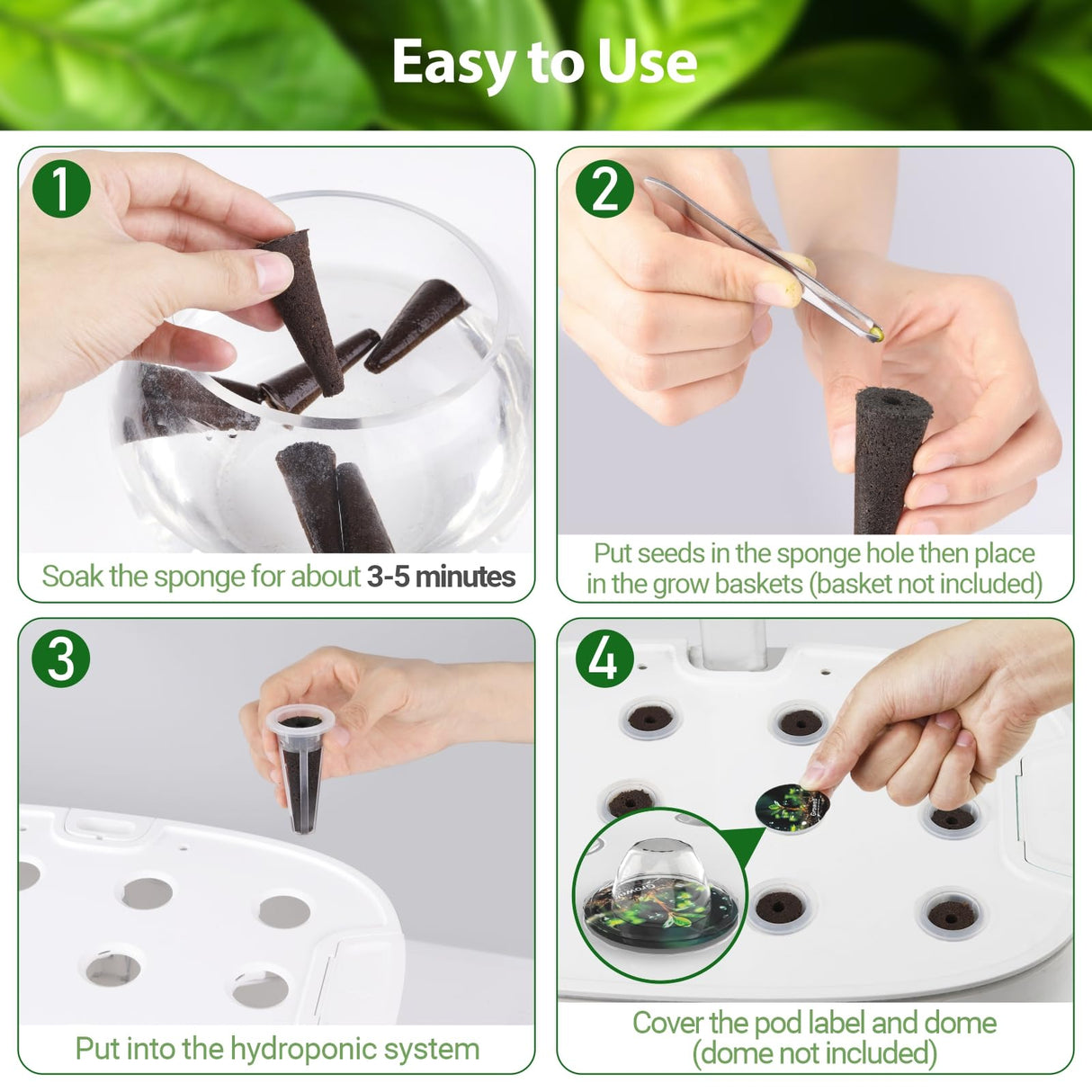 Easy to Use

1

Soak the sponge for about 3-5 minutes

2

Put seeds in the sponge hole then place in the grow baskets (basket not included)

3

Put into the hydroponic system

4

Cover the pod label and dome (dome not included)