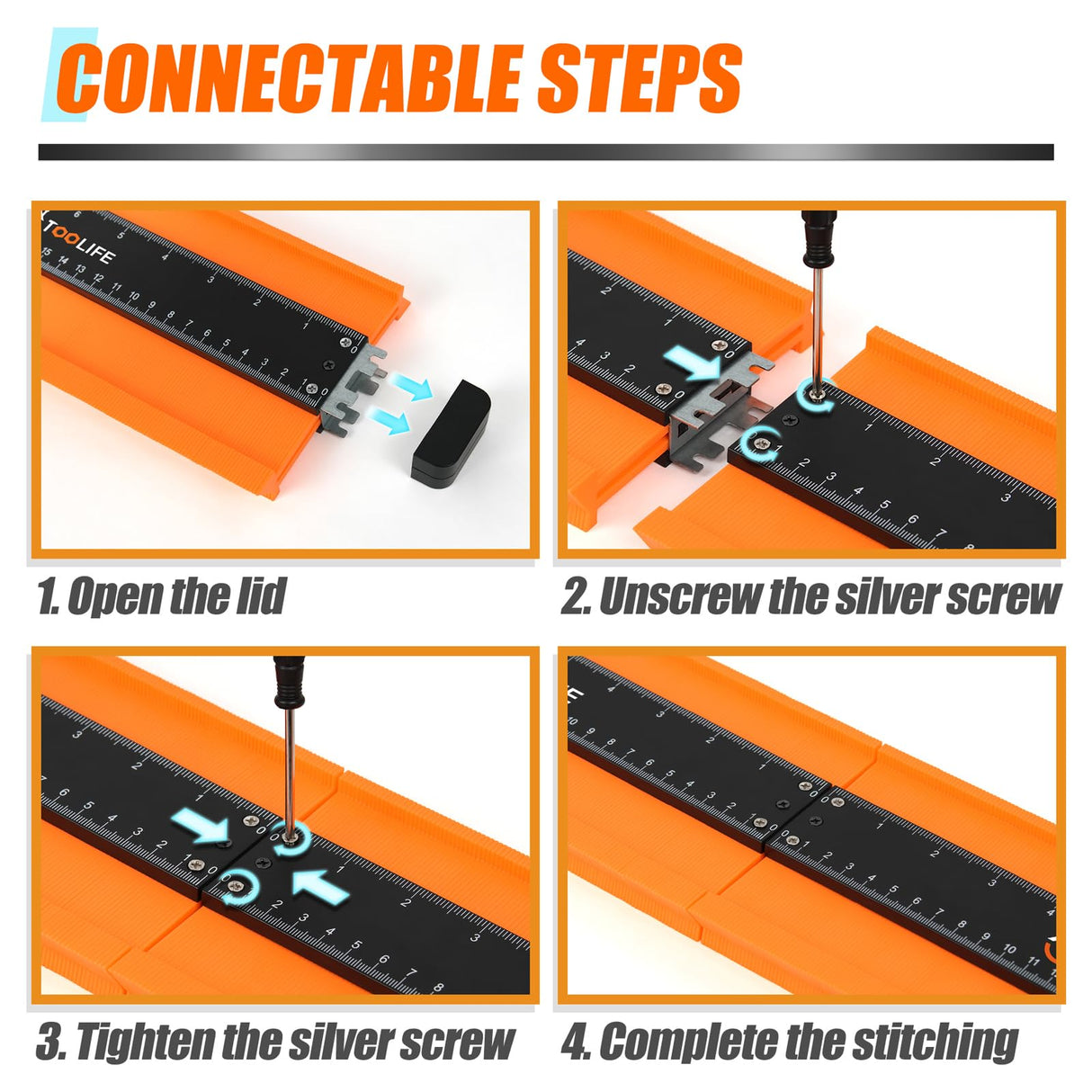 CONNECTABLE STEPS

TOOLIFE

1. Open the lid

2. Unscrew the silver screw

3. Tighten the silver screw

4. Complete the stitching