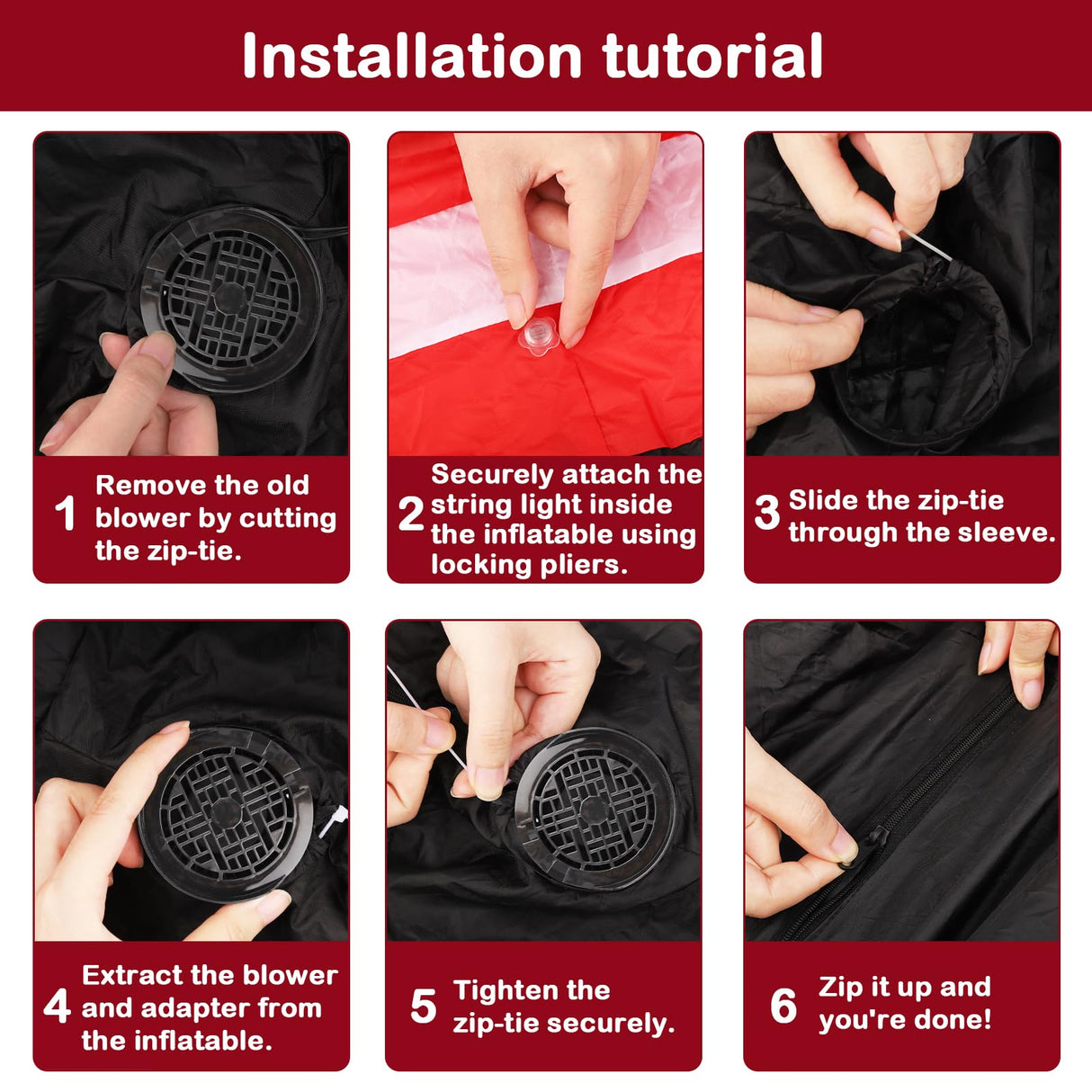 Installation tutorial

1 Remove the old blower by cutting the zip-tie.

2 Securely attach the string light inside the inflatable using locking pliers.

3 Slide the zip-tie through the sleeve.

4 Extract the blower and adapter from the inflatable.

5 Tighten the zip-tie securely.

6 Zip it up and you're done!