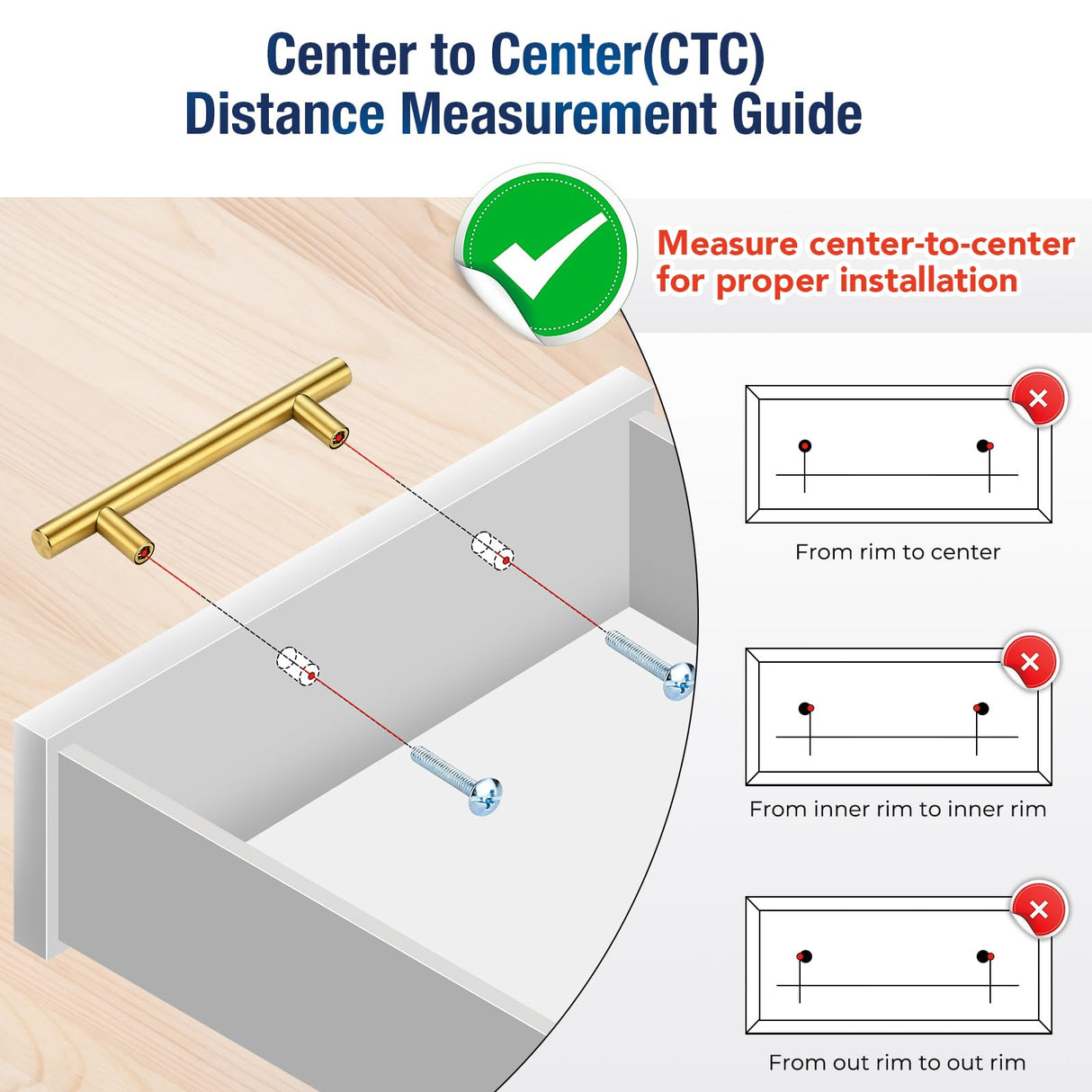 Center to Center(CTC)
Distance Measurement Guide

Measure center-to-center for proper installation

From rim to center

From inner rim to inner rim

From out rim to out rim